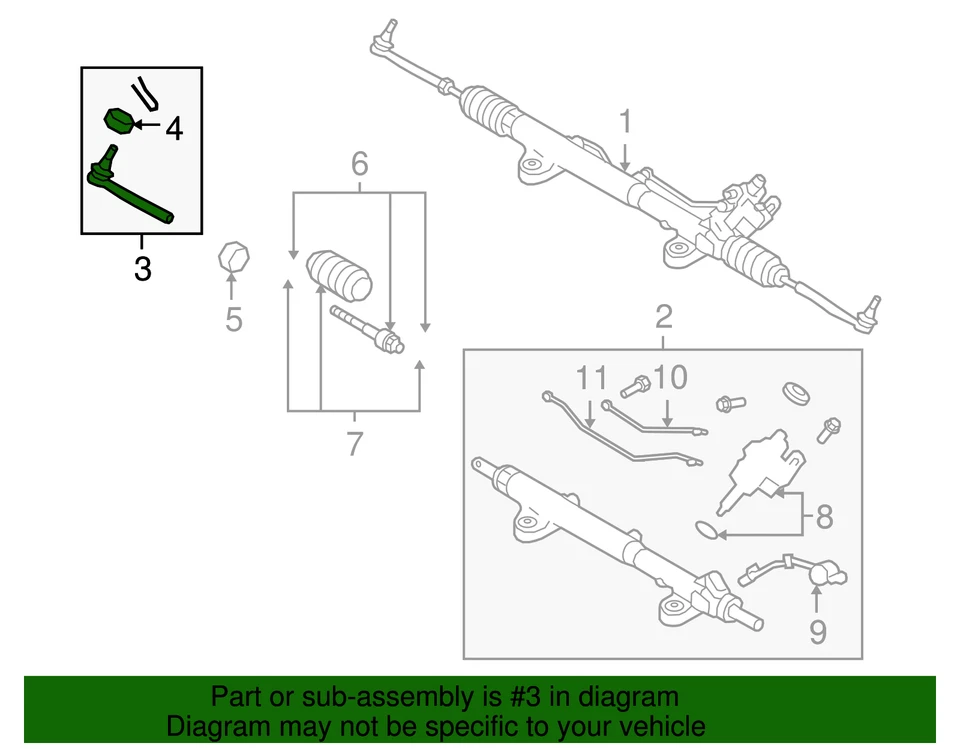 4
3
5
6
7
1
2
11
10
8
9

Part or sub-assembly is #3 in diagram
Diagram may not be specific to your vehicle