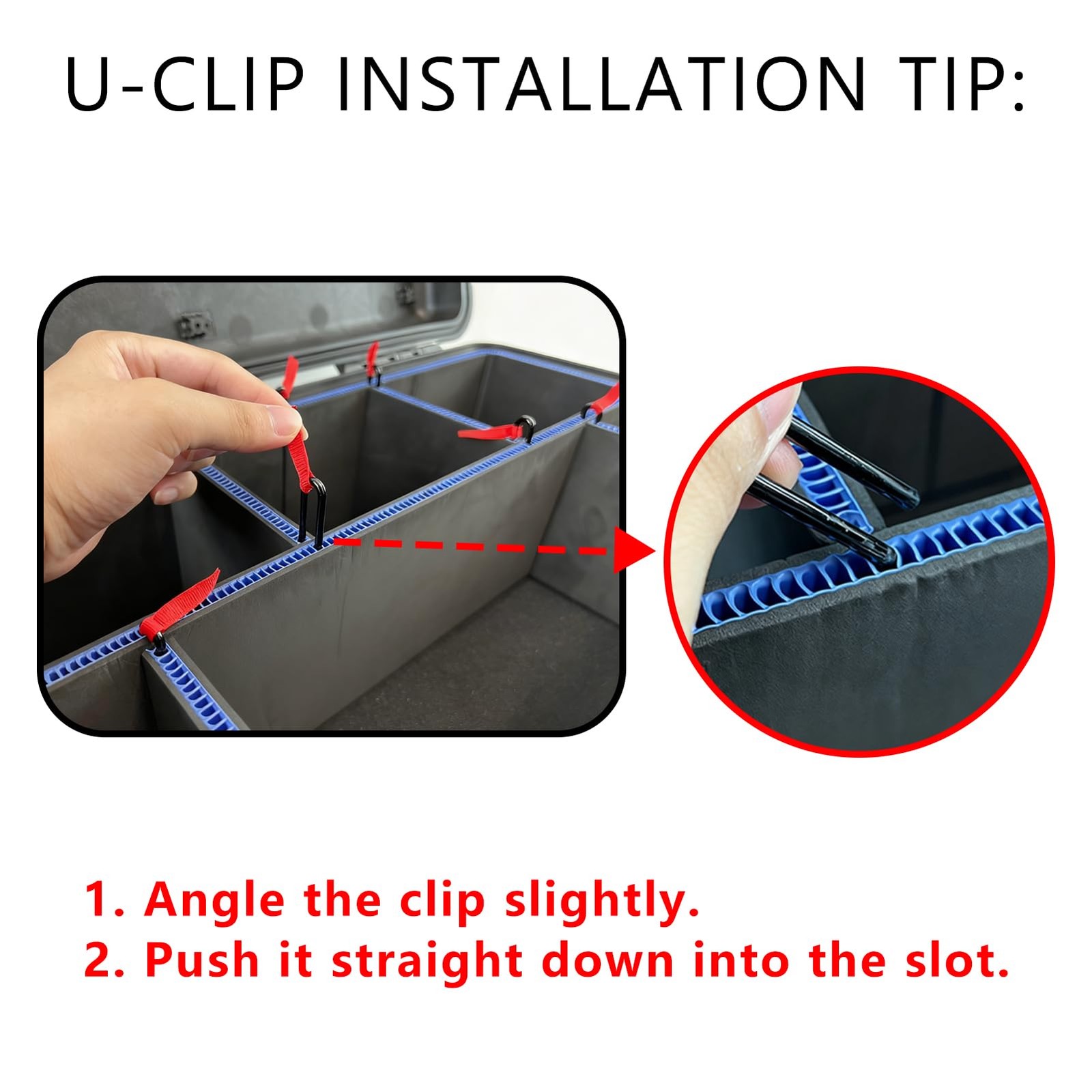 U-CLIP INSTALLATION TIP:

1. Angle the clip slightly.
2. Push it straight down into the slot.