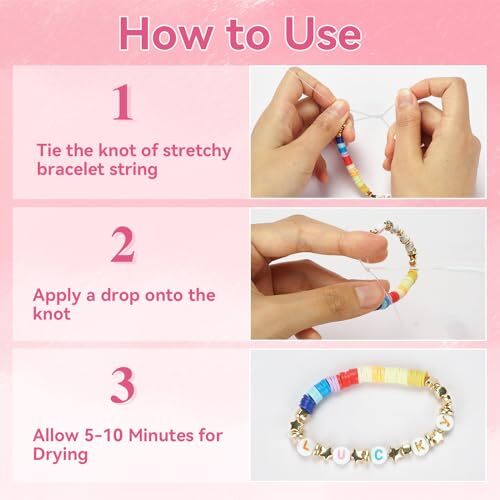 How to Use

1

Tie the knot of stretchy bracelet string

2

Apply a drop onto the knot

3

Allow 5-10 Minutes for Drying

LUCKY