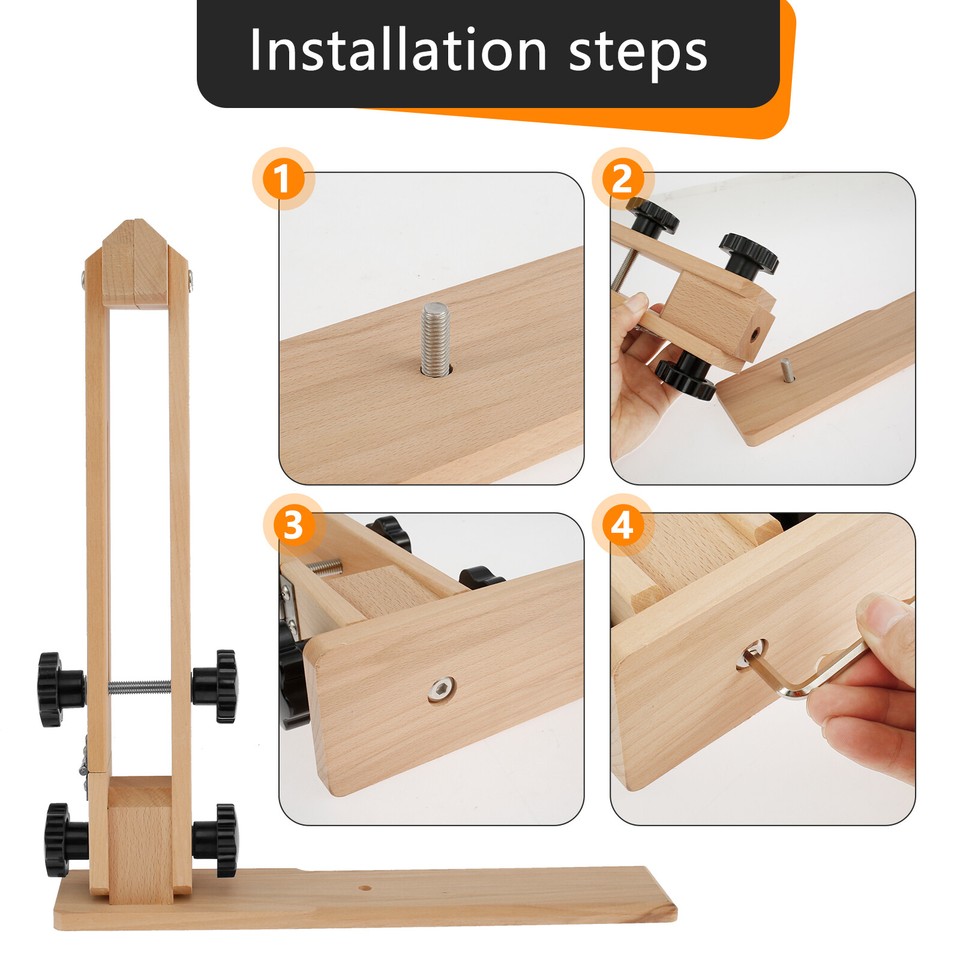 Installation steps

1

2

3

4