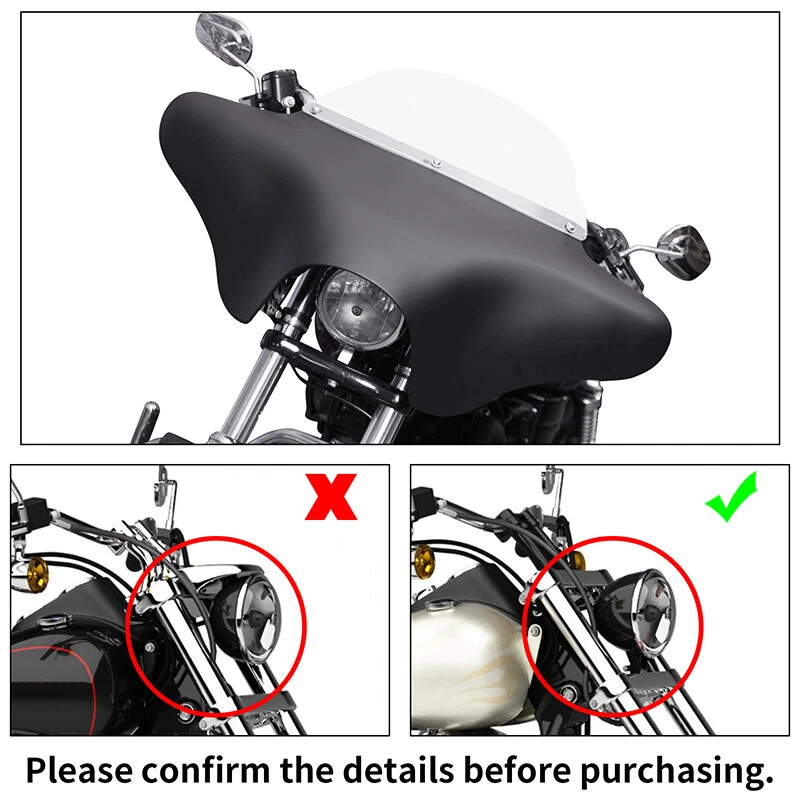 Please confirm the details before purchasing.