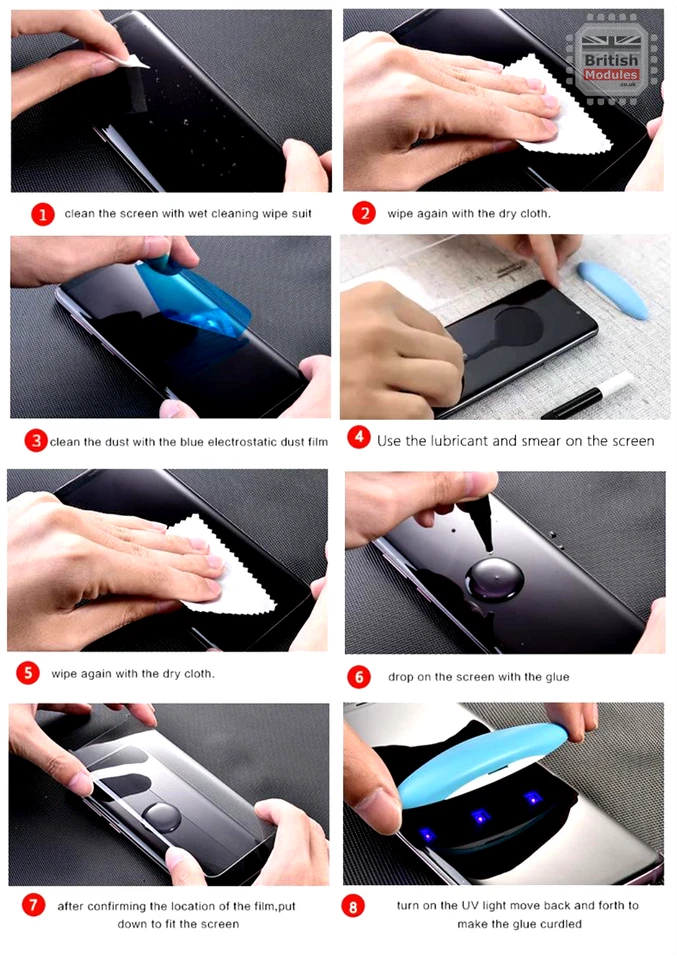 British Modules .co.uk

1 clean the screen with wet cleaning wipe suit

2 wipe again with the dry cloth.

3 clean the dust with the blue electrostatic dust film

4 Use the lubricant and smear on the screen

5 wipe again with the dry cloth.

6 drop on the screen with the glue

7 after confirming the location of the film,put down to fit the screen

8 turn on the UV light move back and forth to make the glue curdled