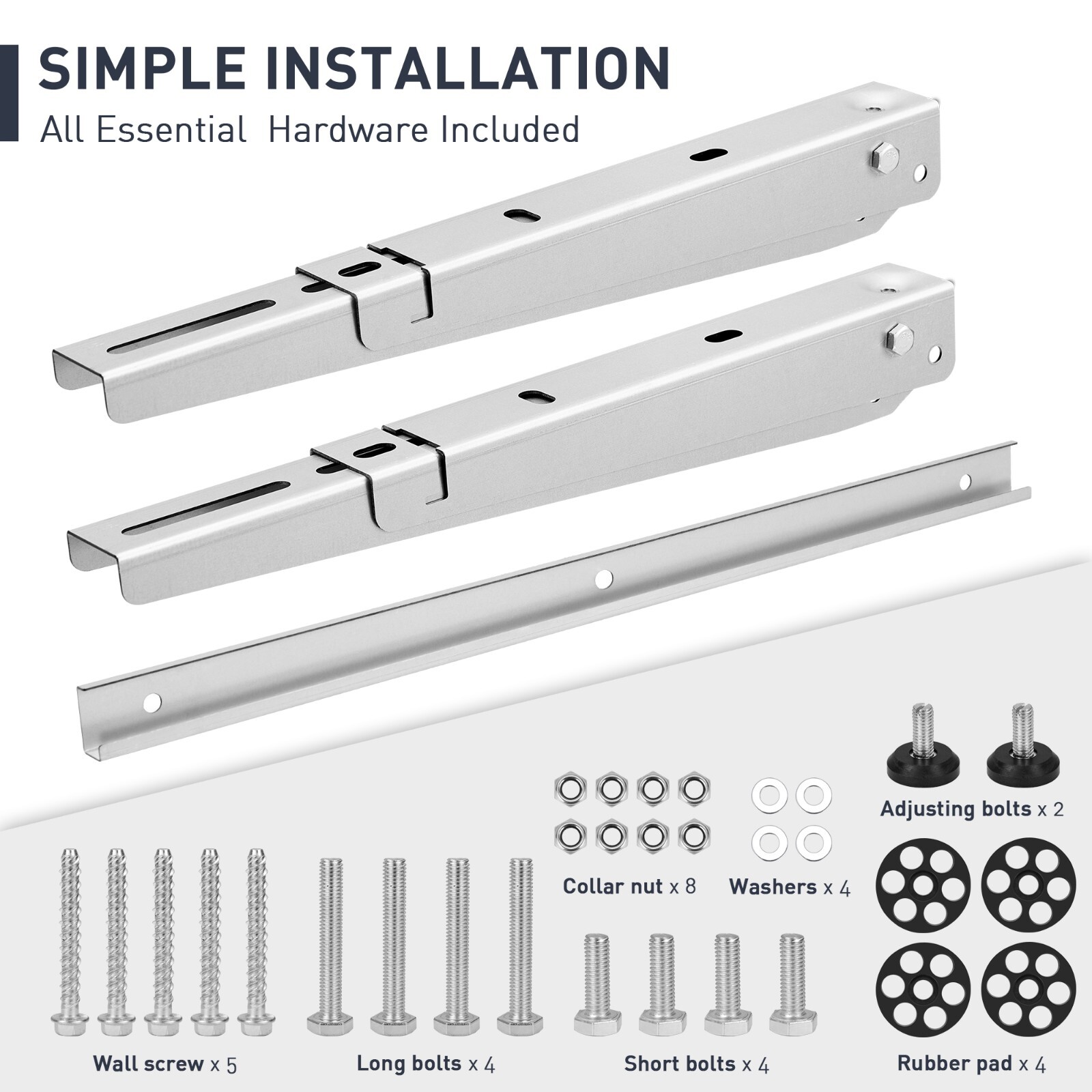 SIMPLE INSTALLATION
All Essential  Hardware Included

Adjusting bolts x 2

Collar nut x 8

Washers x 4

Wall screw x 5

Long bolts x 4

Short bolts x 4

Rubber pad x 4