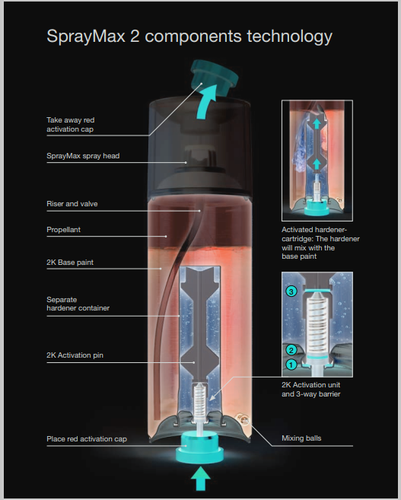 SprayMax 2 components technology

Take away red activation cap

SprayMax spray head

Riser and valve

Propellant

2K Base paint

Separate hardener container

2K Activation pin

Place red activation cap

Activated hardener-cartridge: The hardener will mix with the base paint

3

2

1

2K Activation unit and 3-way barrier

Mixing balls