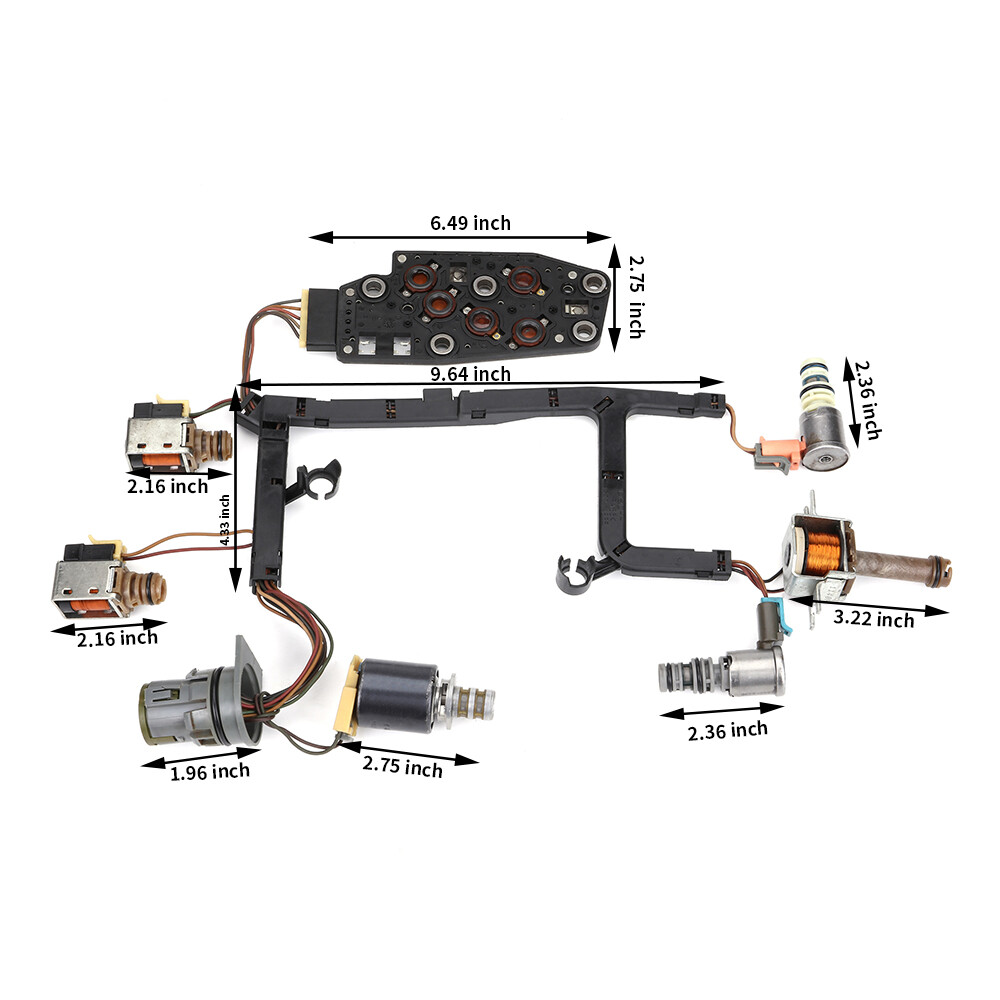 6.49 inch

2.75 inch

9.64 inch

2.36 inch

2.16 inch

4.33 inch

2.16 inch

3.22 inch

2.36 inch

1.96 inch

2.75 inch