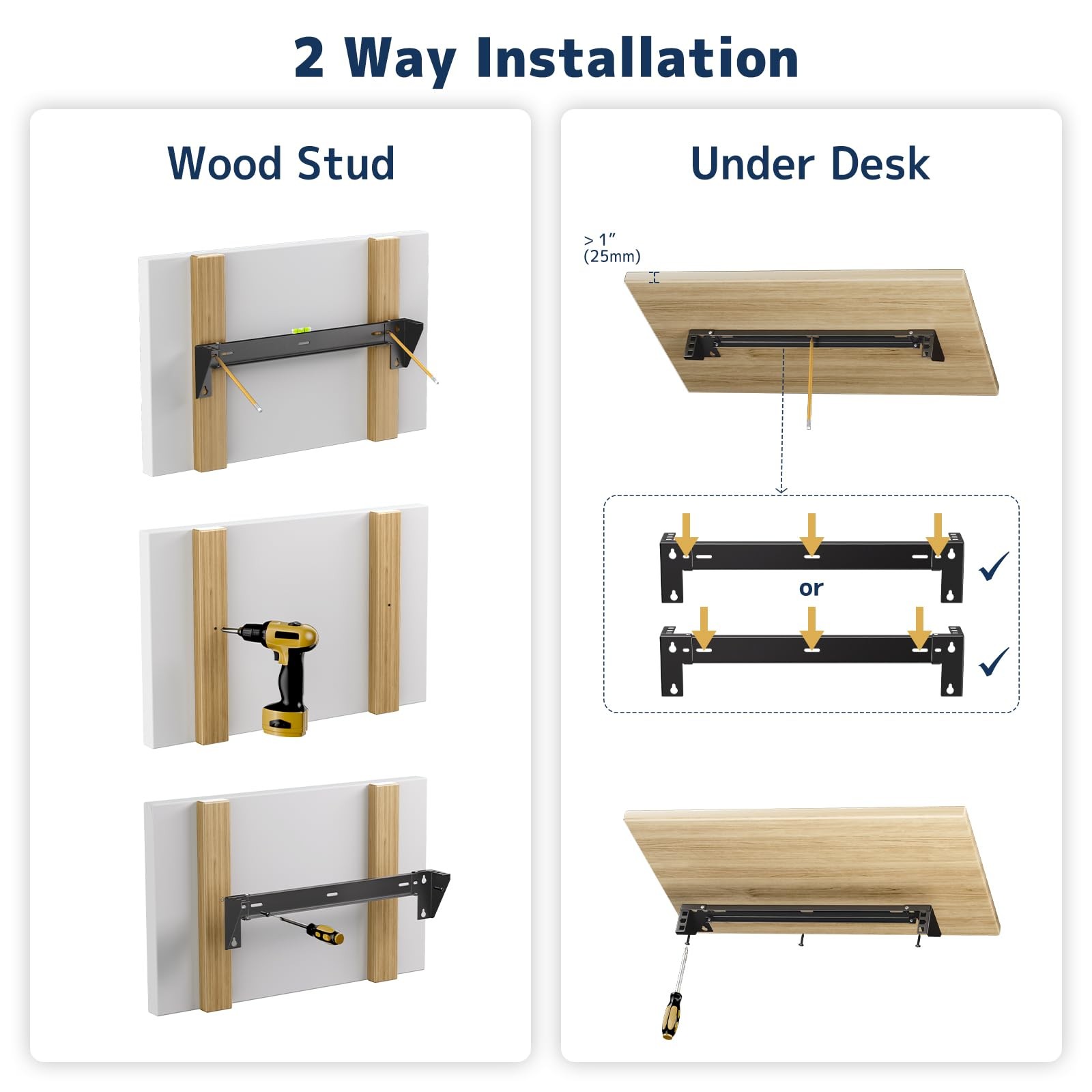 2 Way Installation

Wood Stud

Under Desk

> 1"
(25mm)

or