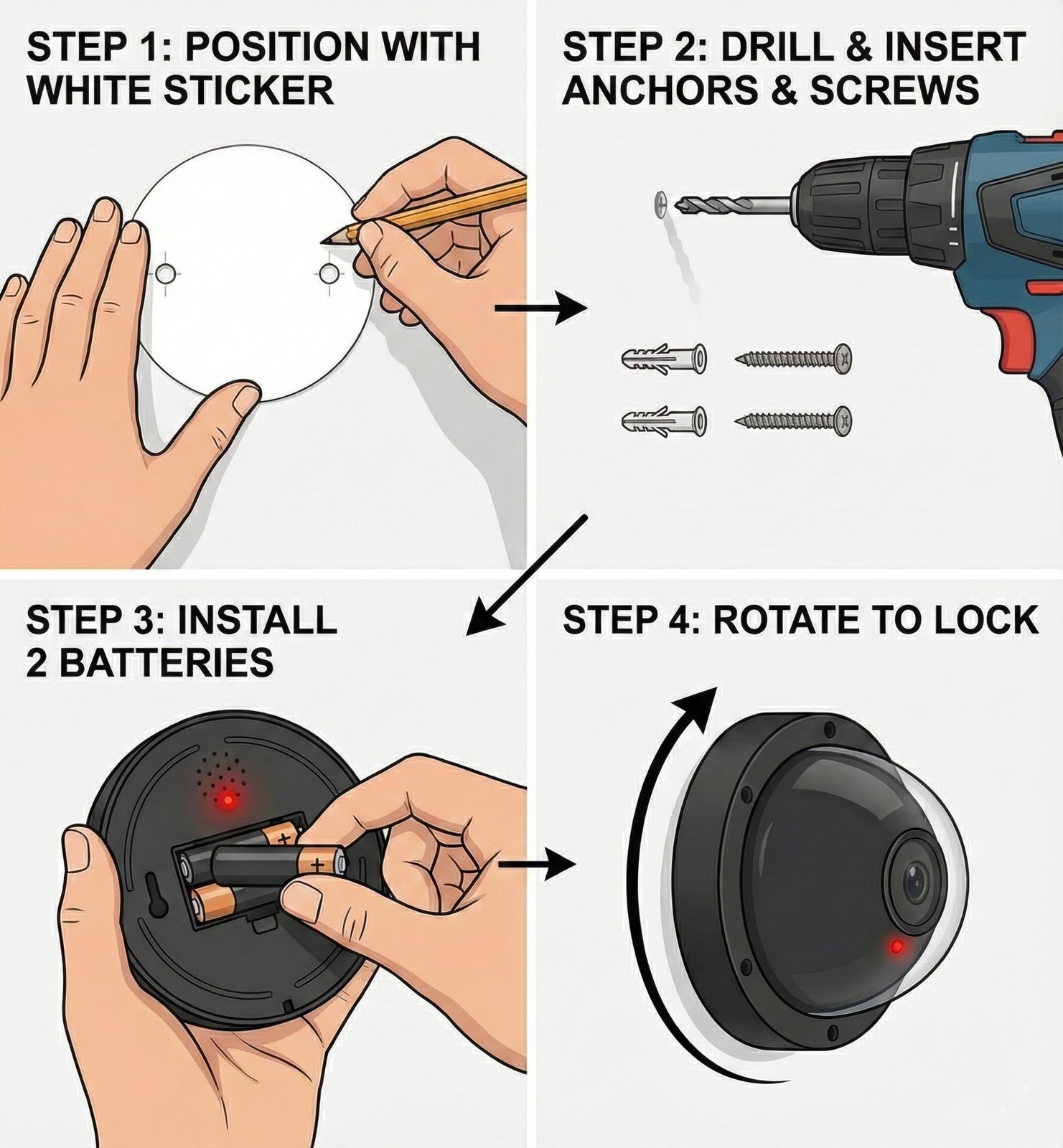 STEP 1: POSITION WITH WHITE STICKER

STEP 2: DRILL & INSERT ANCHORS & SCREWS

STEP 3: INSTALL 2 BATTERIES

+

+

STEP 4: ROTATE TO LOCK