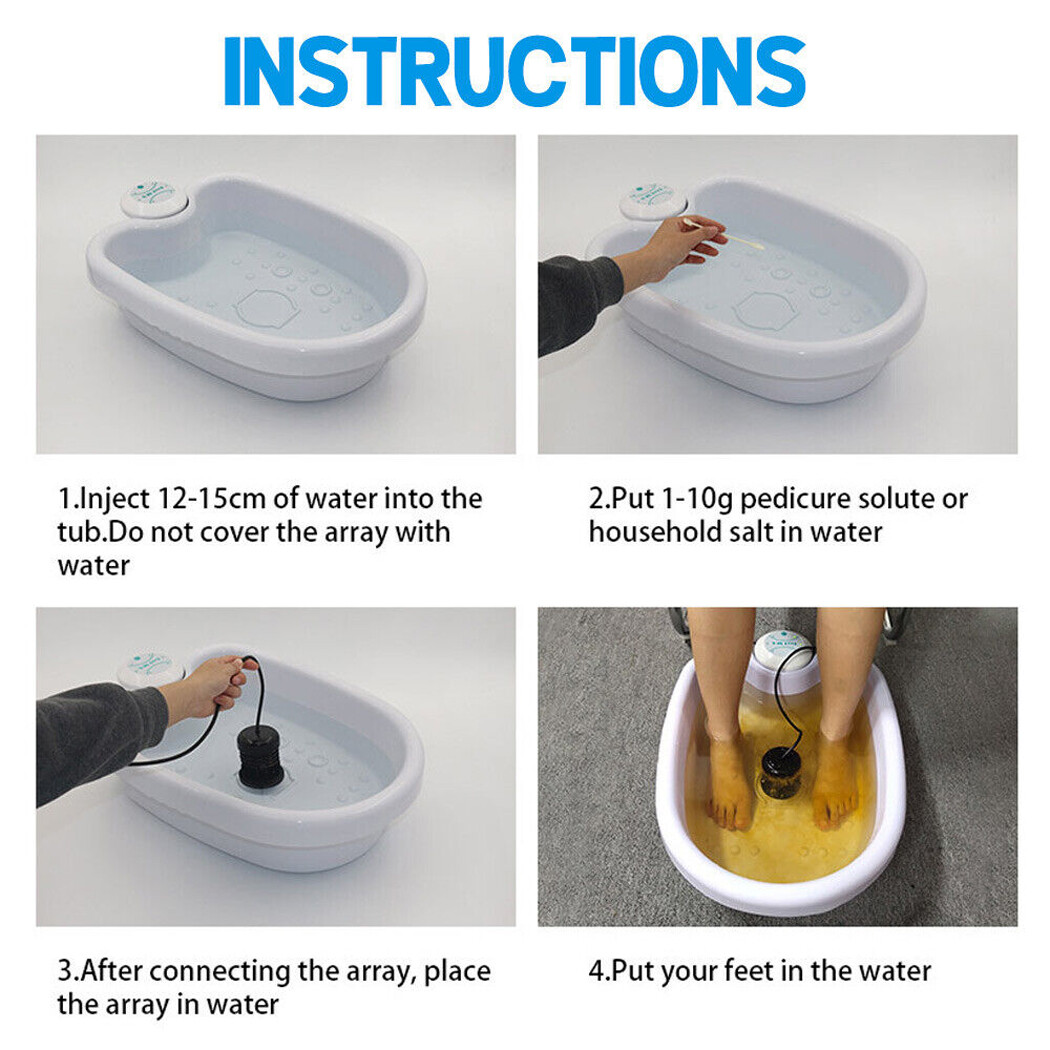 INSTRUCTIONS

1.Inject 12-15cm of water into the tub.Do not cover the array with water

2.Put 1-10g pedicure solute or household salt in water

3.After connecting the array, place the array in water

4.Put your feet in the water