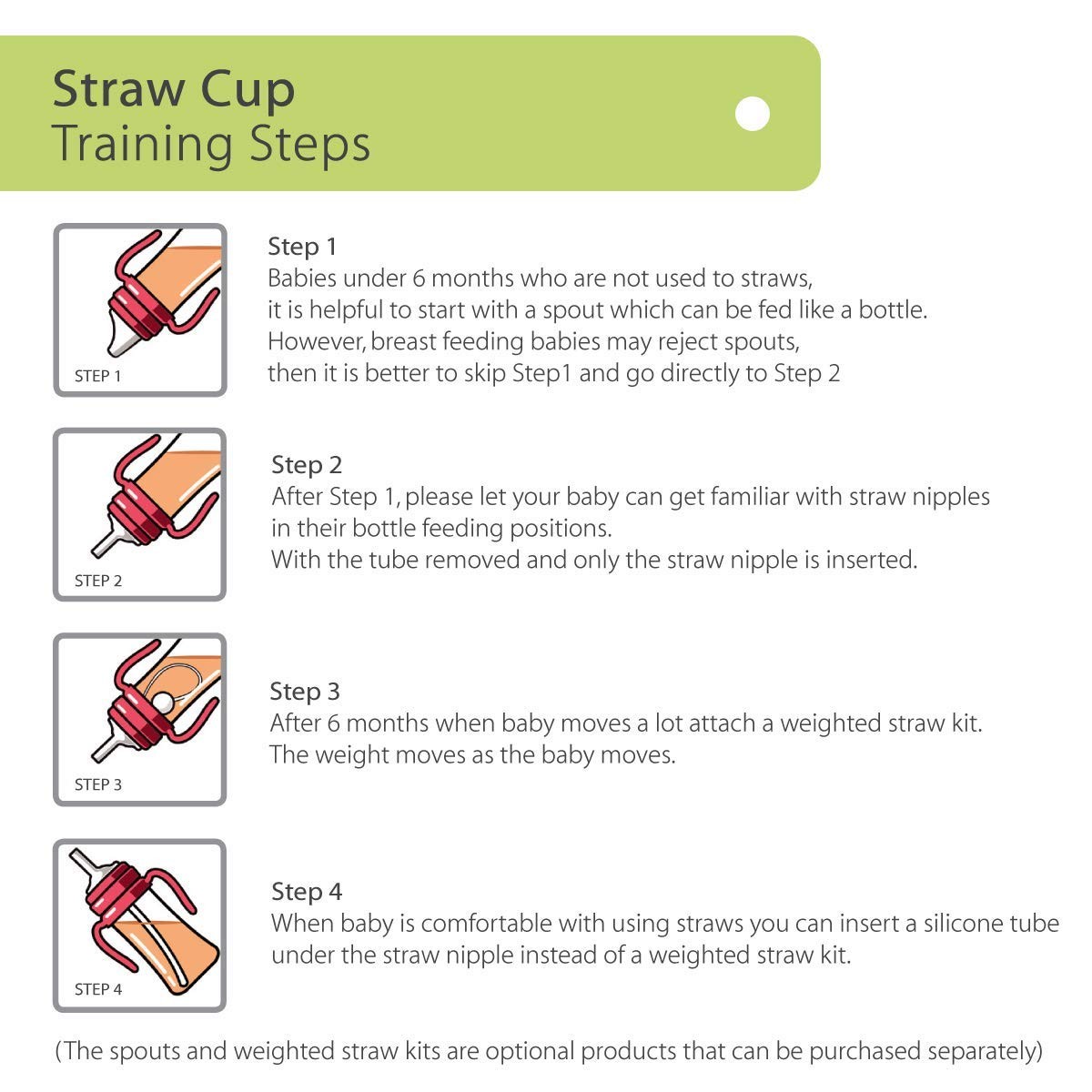 Straw Cup
Training Steps

STEP 1

Step 1
Babies under 6 months who are not used to straws, it is helpful to start with a spout which can be fed like a bottle. However, breast feeding babies may reject spouts, then it is better to skip Step1 and go directly to Step 2

STEP 2

Step 2
After Step 1, please let your baby can get familiar with straw nipples in their bottle feeding positions.
With the tube removed and only the straw nipple is inserted.

STEP 3

Step 3
After 6 months when baby moves a lot attach a weighted straw kit.
The weight moves as the baby moves.

STEP 4

Step 4
When baby is comfortable with using straws you can insert a silicone tube under the straw nipple instead of a weighted straw kit.

(The spouts and weighted straw kits are optional products that can be purchased separately)