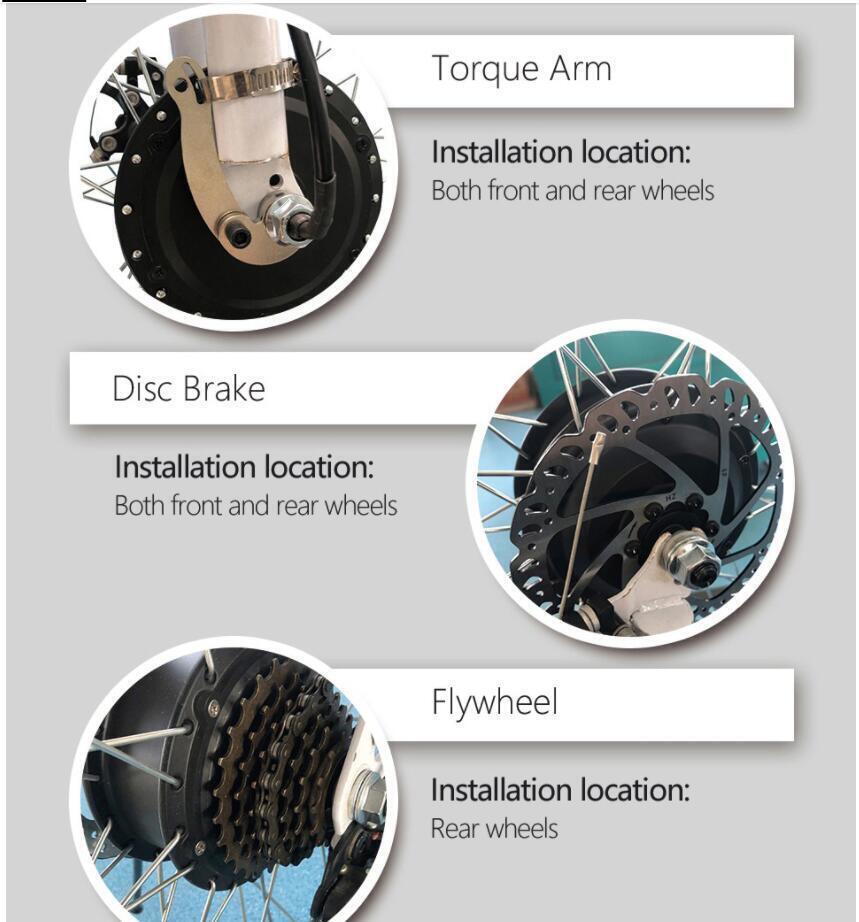 Torque Arm

Installation location:
Both front and rear wheels

Disc Brake

Installation location:
Both front and rear wheels

Flywheel

Installation location:
Rear wheels