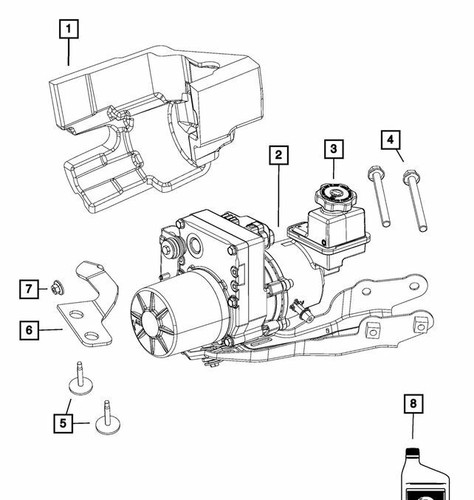 1
2
3
4
7
6
5
8