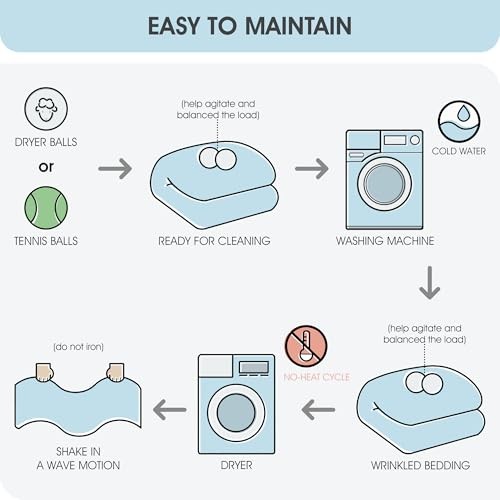 EASY TO MAINTAIN

DRYER BALLS

or

TENNIS BALLS

(help agitate and balanced the load)

READY FOR CLEANING

COLD WATER

WASHING MACHINE

(help agitate and balanced the load)

WRINKLED BEDDING

NO-HEAT CYCLE

DRYER

(do not iron)

SHAKE IN A WAVE MOTION