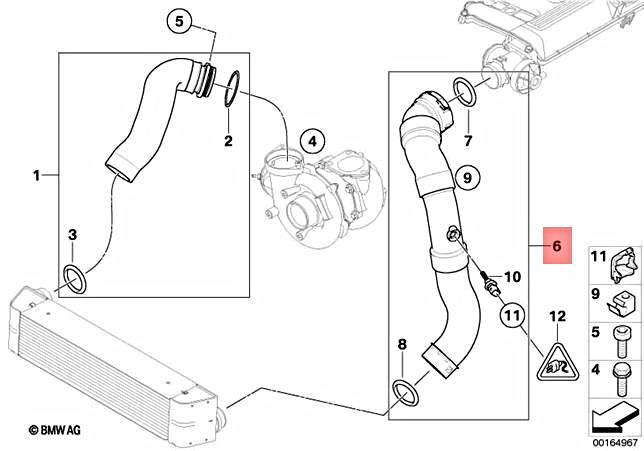 5
2
4
1
3
7
9
6
10
11
12
8
11
9
5
4
© BMW AG
00164967