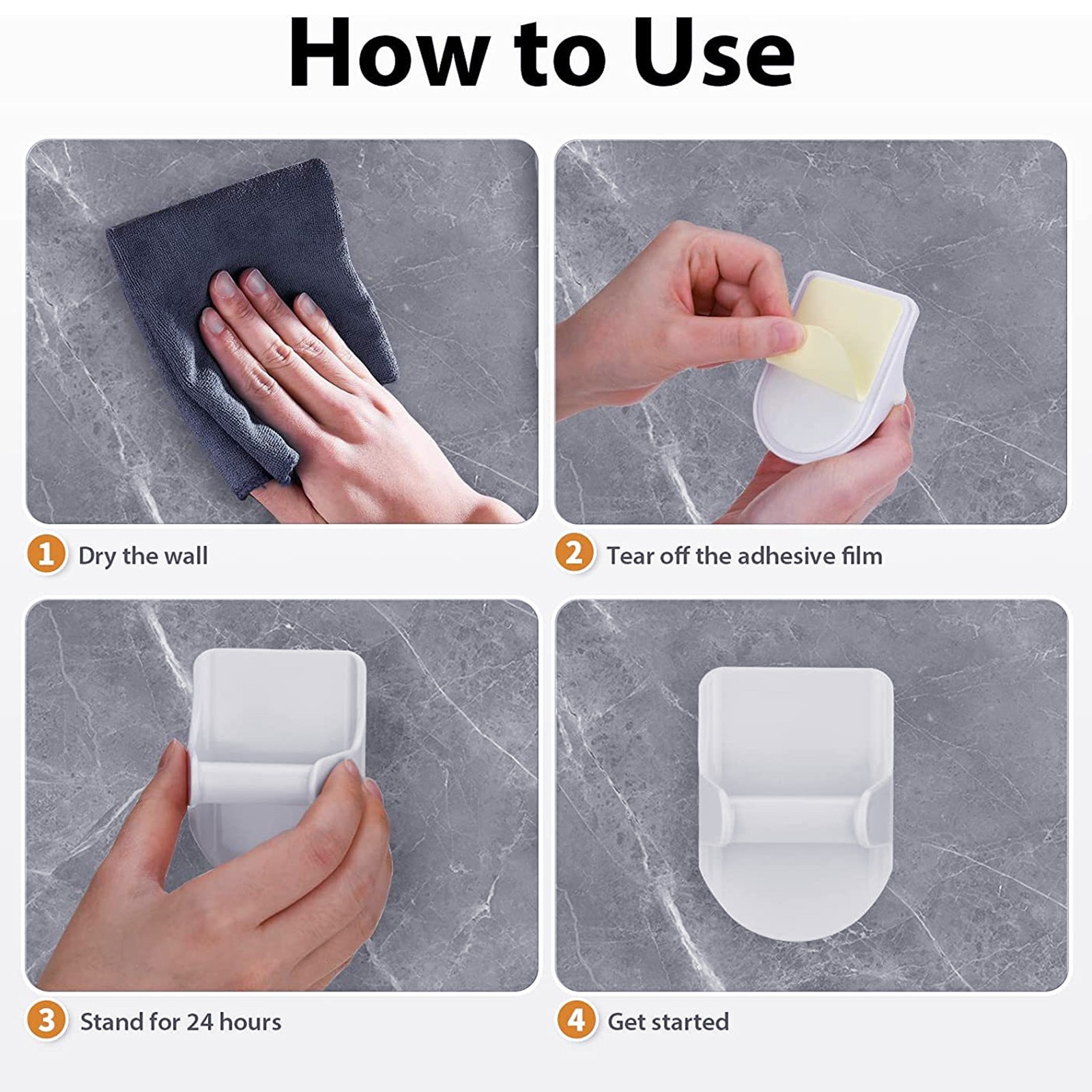 How to Use

1 Dry the wall

2 Tear off the adhesive film

3 Stand for 24 hours

4 Get started