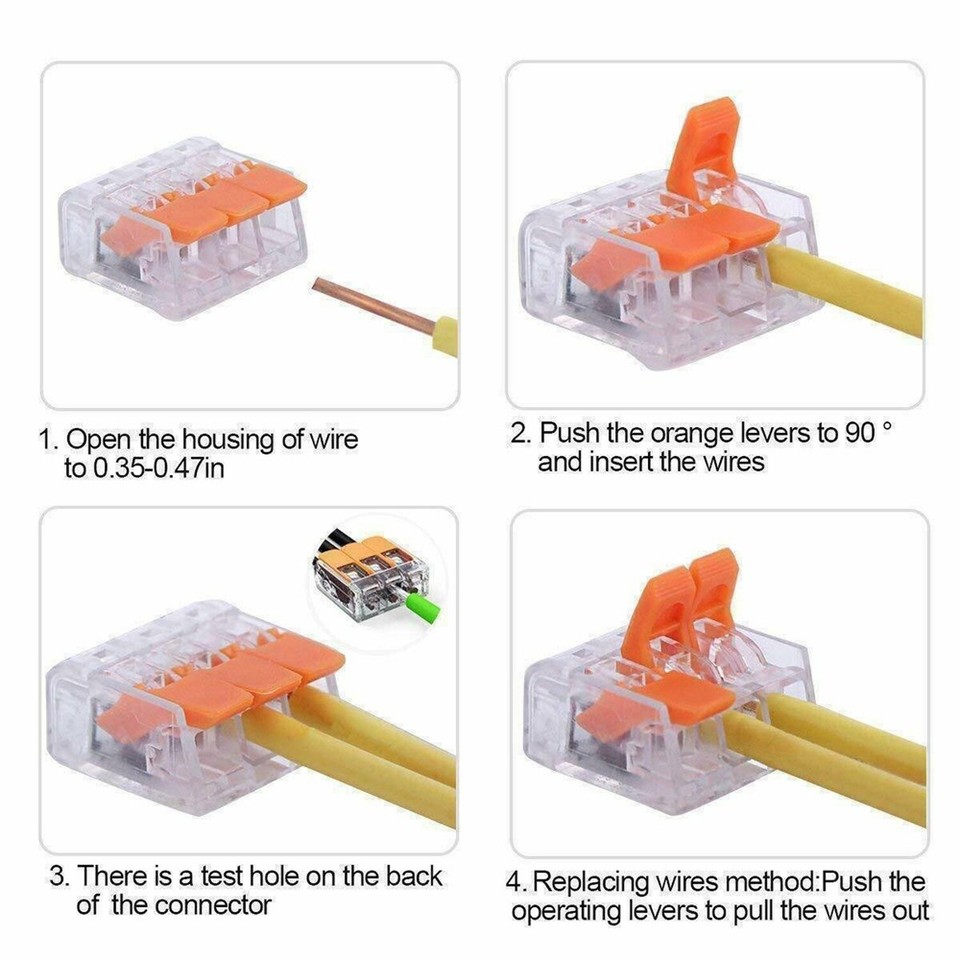 1. Open the housing of wire to 0.35-0.47in

2. Push the orange levers to 90 ° and insert the wires

3. There is a test hole on the back of the connector

4. Replacing wires method:Push the operating levers to pull the wires out