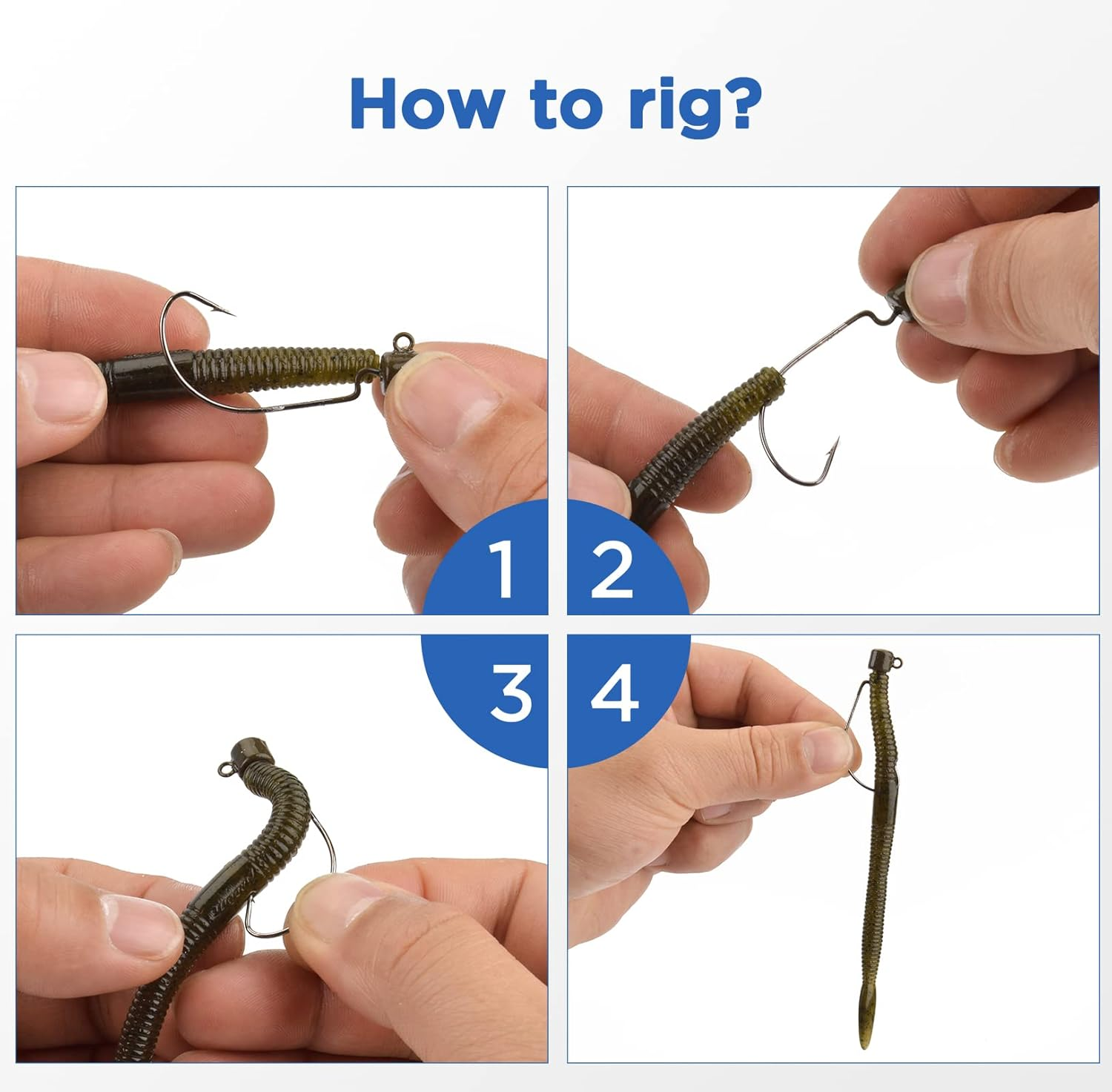 How to rig?

1

2

3

4