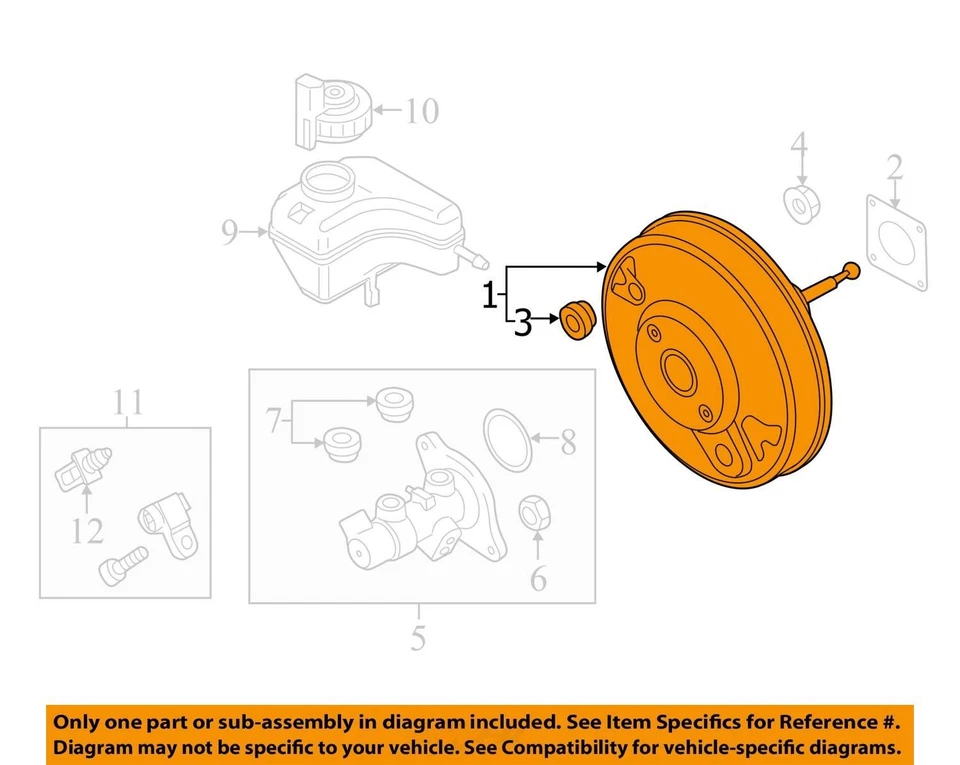 10
4
2
9
1
3
11
7
8
12
6
5

Only one part or sub-assembly in diagram included. See Item Specifics for Reference #.
Diagram may not be specific to your vehicle. See Compatibility for vehicle-specific diagrams.