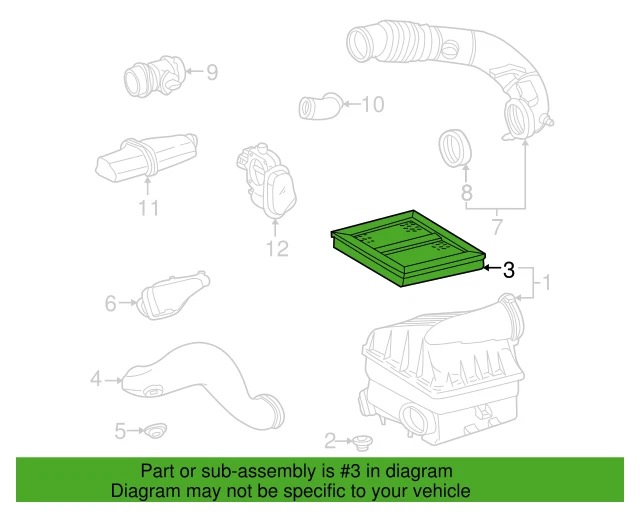 9
10
11
12
8
7
3
1
6
4
5
2

Part or sub-assembly is #3 in diagram
Diagram may not be specific to your vehicle