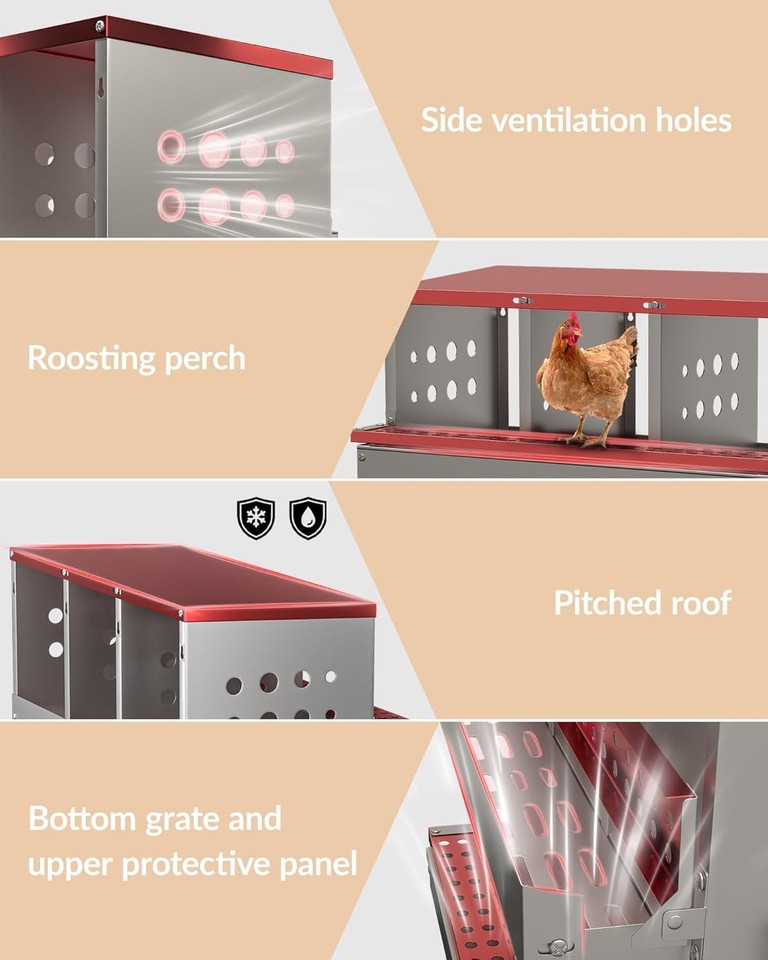 Side ventilation holes

Roosting perch

Pitched roof

Bottom grate and upper protective panel