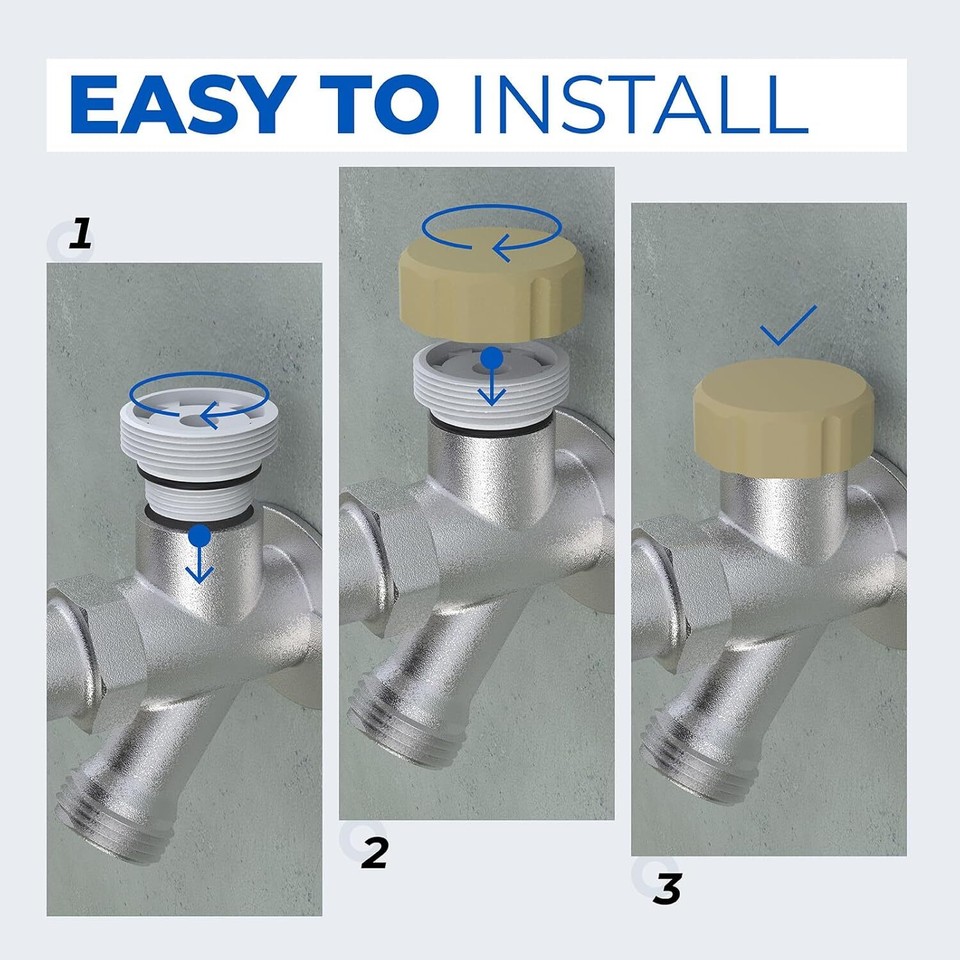 EASY TO INSTALL

1

2

3