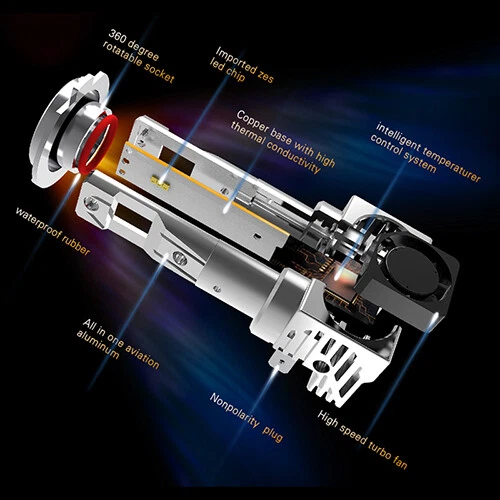 360 degree rotatable socket

Imported zes led chip

Copper base with high thermal conductivity

intelligent temperaturer control system

waterproof rubber

All in one aviation aluminum

Nonpolarity plug

High speed turbo fan