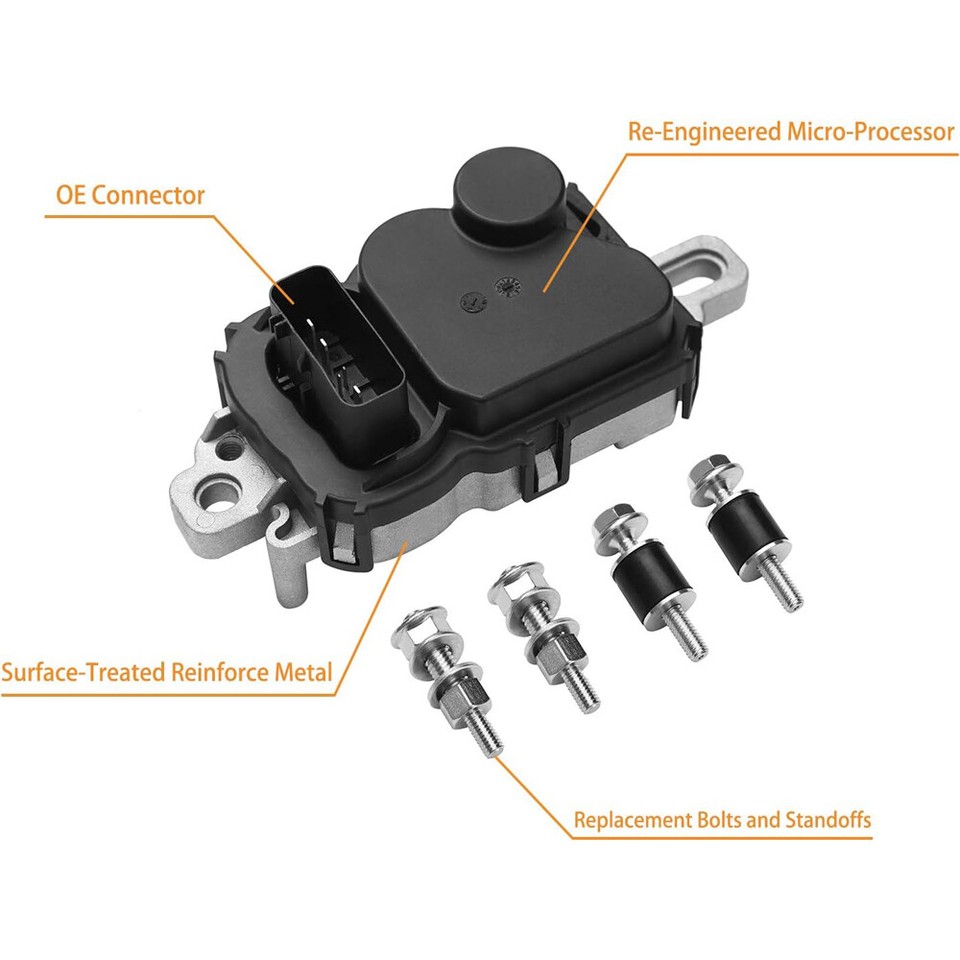 Re-Engineered Micro-Processor

OE Connector

Surface-Treated Reinforce Metal

Replacement Bolts and Standoffs