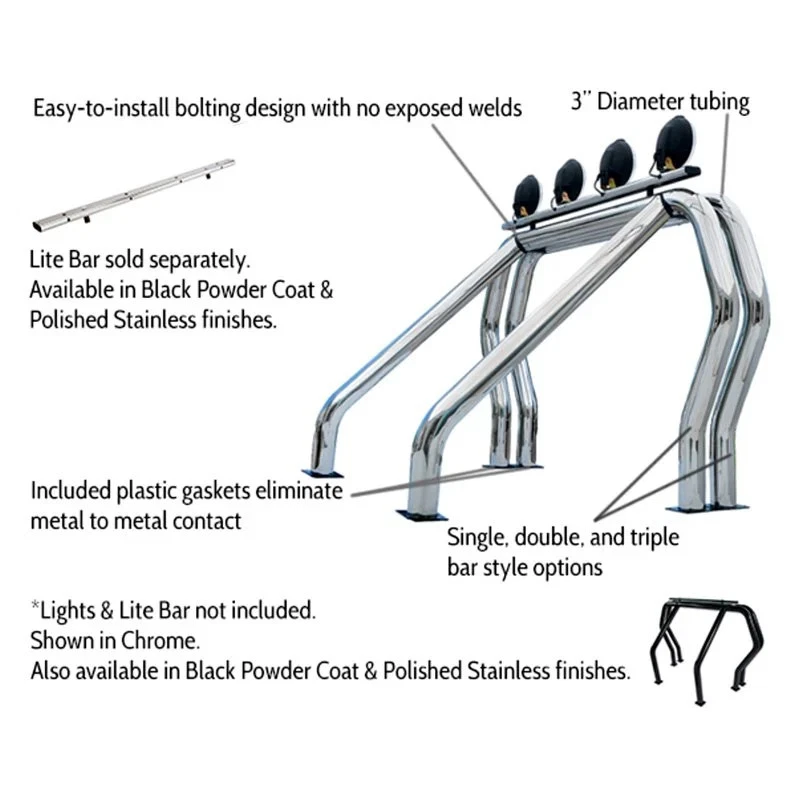 Easy-to-install bolting design with no exposed welds

3" Diameter tubing

Lite Bar sold separately.
Available in Black Powder Coat & Polished Stainless finishes.

Included plastic gaskets eliminate metal to metal contact

Single, double, and triple bar style options

*Lights & Lite Bar not included.
Shown in Chrome.
Also available in Black Powder Coat & Polished Stainless finishes.