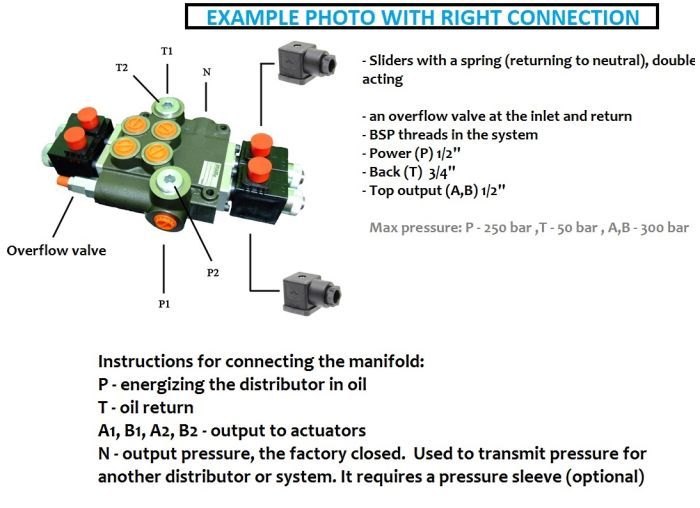 EXAMPLE PHOTO WITH RIGHT CONNECTION

T1

T2

N

Overflow valve

P2

P1

- Sliders with a spring (returning to neutral), double acting

- an overflow valve at the inlet and return
- BSP threads in the system
- Power (P) 1/2"
- Back (T) 3/4"
- Top output (A,B) 1/2"

Max pressure: P - 250 bar ,T - 50 bar , A,B - 300 bar

Instructions for connecting the manifold:
P - energizing the distributor in oil
T - oil return
A1, B1, A2, B2 - output to actuators
N - output pressure, the factory closed. Used to transmit pressure for another distributor or system. It requires a pressure sleeve (optional)