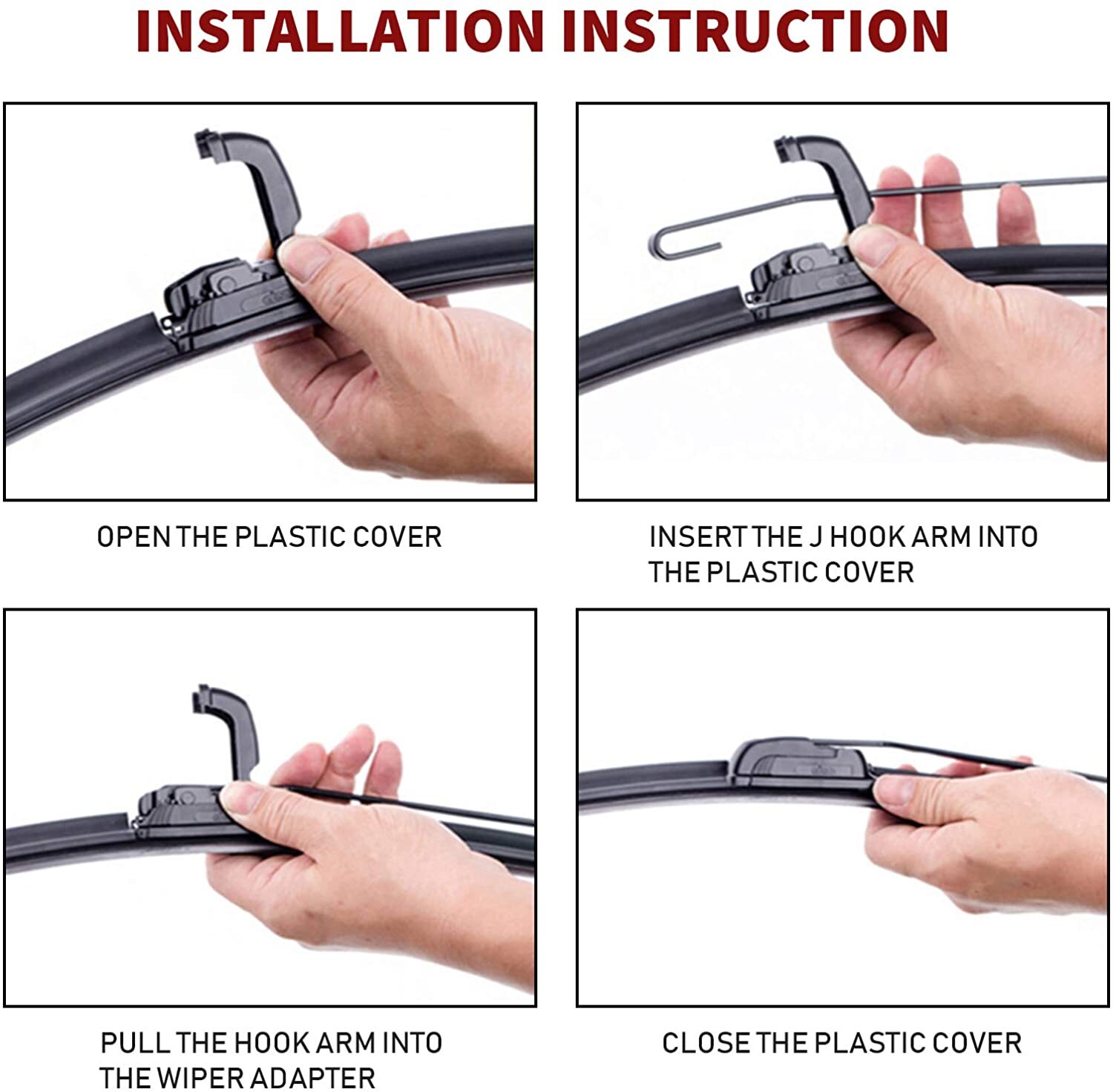 INSTALLATION INSTRUCTION

OPEN THE PLASTIC COVER

INSERT THE J HOOK ARM INTO THE PLASTIC COVER

PULL THE HOOK ARM INTO THE WIPER ADAPTER

CLOSE THE PLASTIC COVER