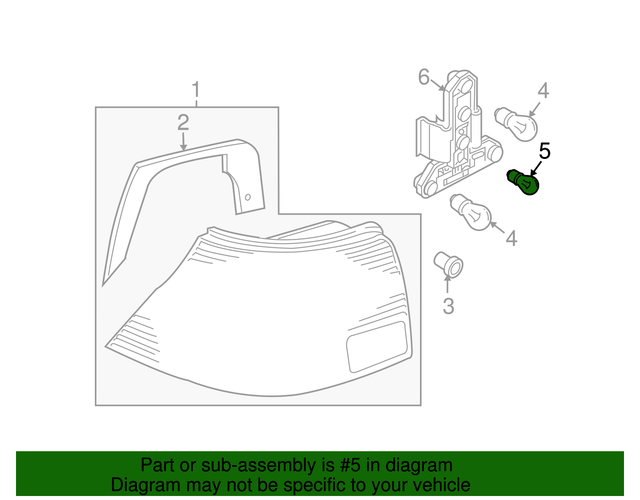 1
2
6
4
5
4
3

Part or sub-assembly is #5 in diagram
Diagram may not be specific to your vehicle