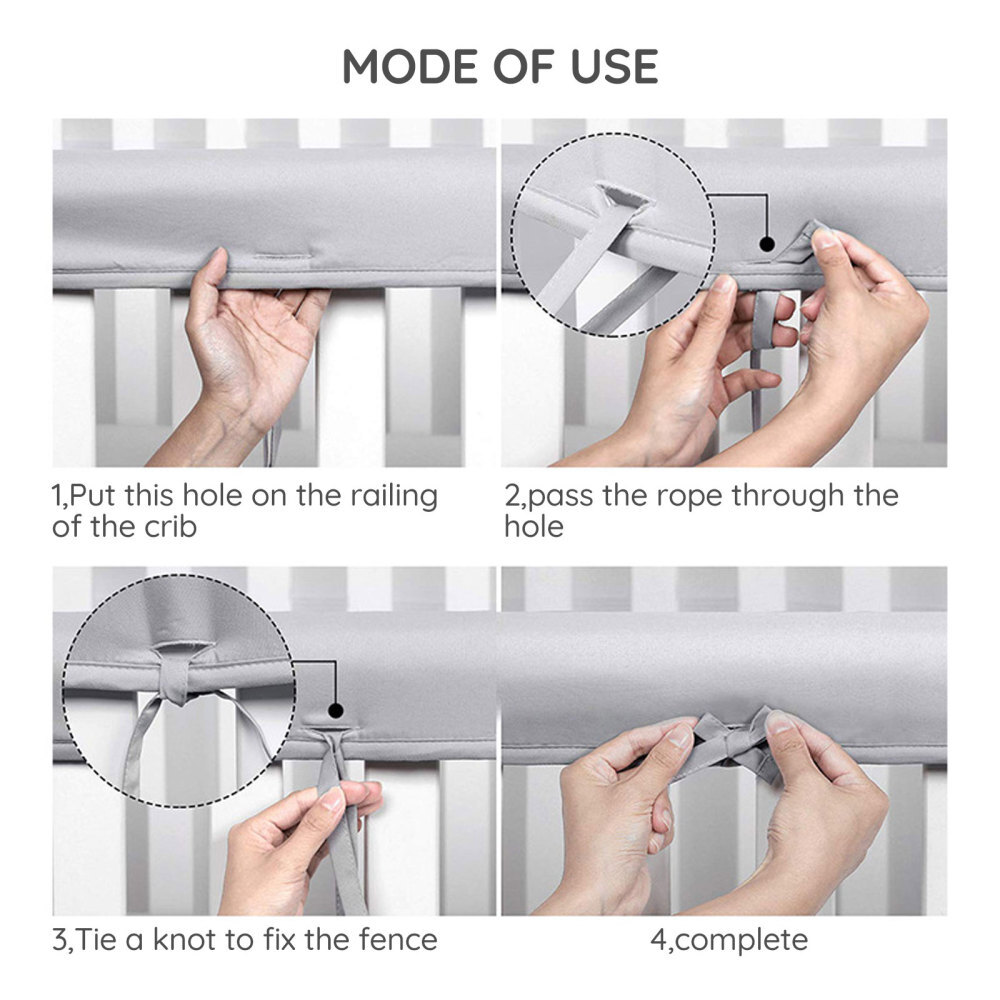 MODE OF USE

1,Put this hole on the railing of the crib

2,pass the rope through the hole

3,Tie a knot to fix the fence

4,complete