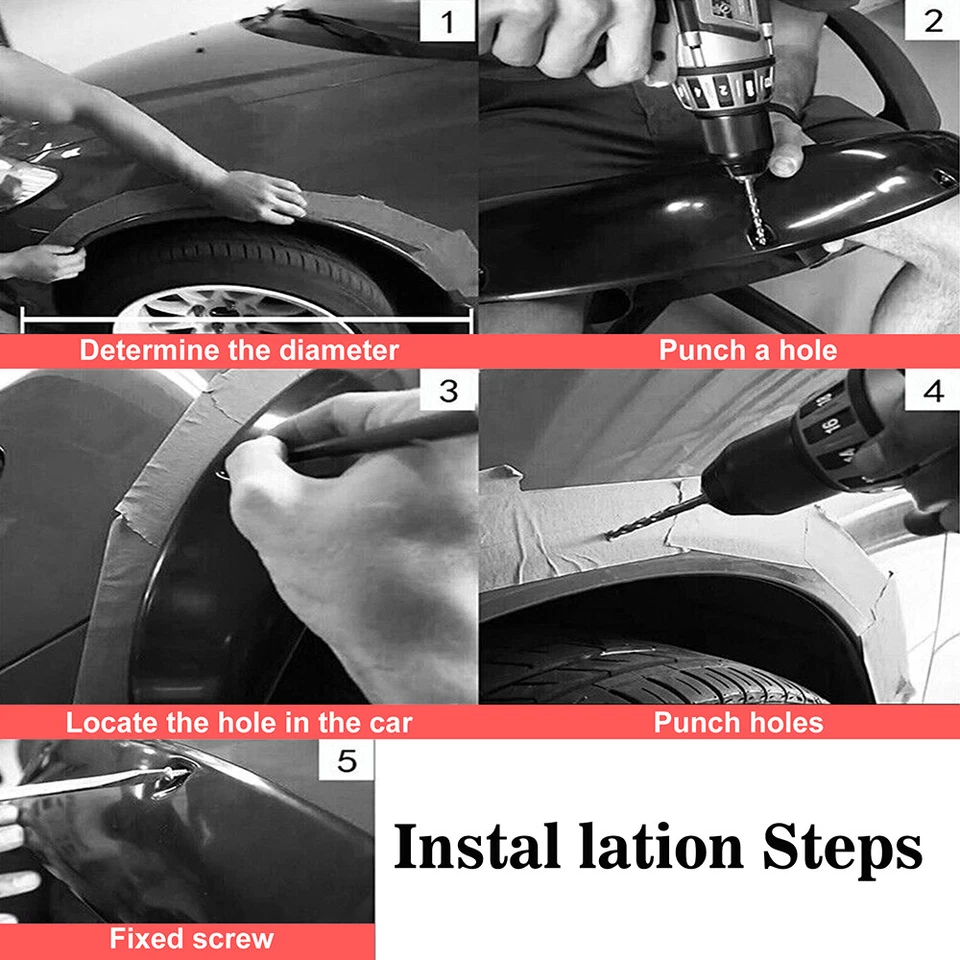 1

Determine the diameter

2

Punch a hole

3

Locate the hole in the car

4

Punch holes

5

Fixed screw

Instal lation Steps