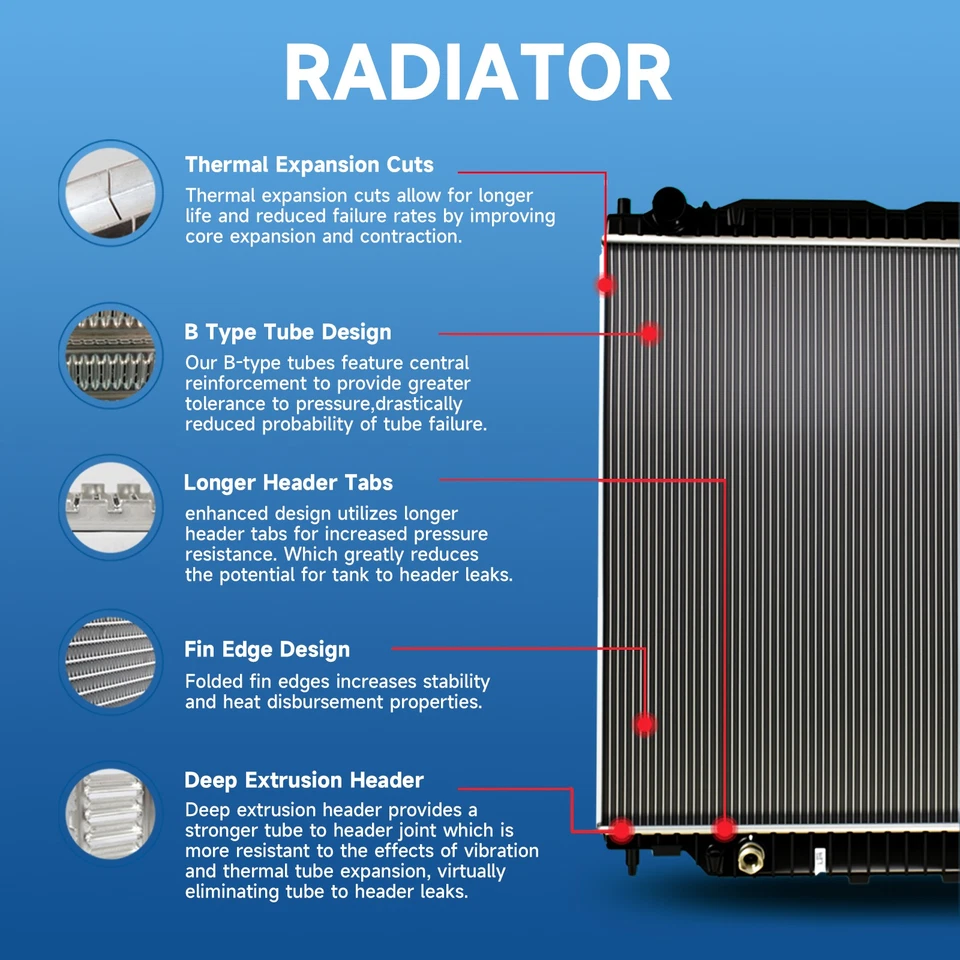 RADIATOR

Thermal Expansion Cuts

Thermal expansion cuts allow for longer life and reduced failure rates by improving core expansion and contraction.

B Type Tube Design

Our B-type tubes feature central reinforcement to provide greater tolerance to pressure,drastically reduced probability of tube failure.

Longer Header Tabs

enhanced design utilizes longer header tabs for increased pressure resistance. Which greatly reduces the potential for tank to header leaks.

Fin Edge Design

Folded fin edges increases stability and heat disbursement properties.

Deep Extrusion Header

Deep extrusion header provides a stronger tube to header joint which is more resistant to the effects of vibration and thermal tube expansion, virtually eliminating tube to header leaks.