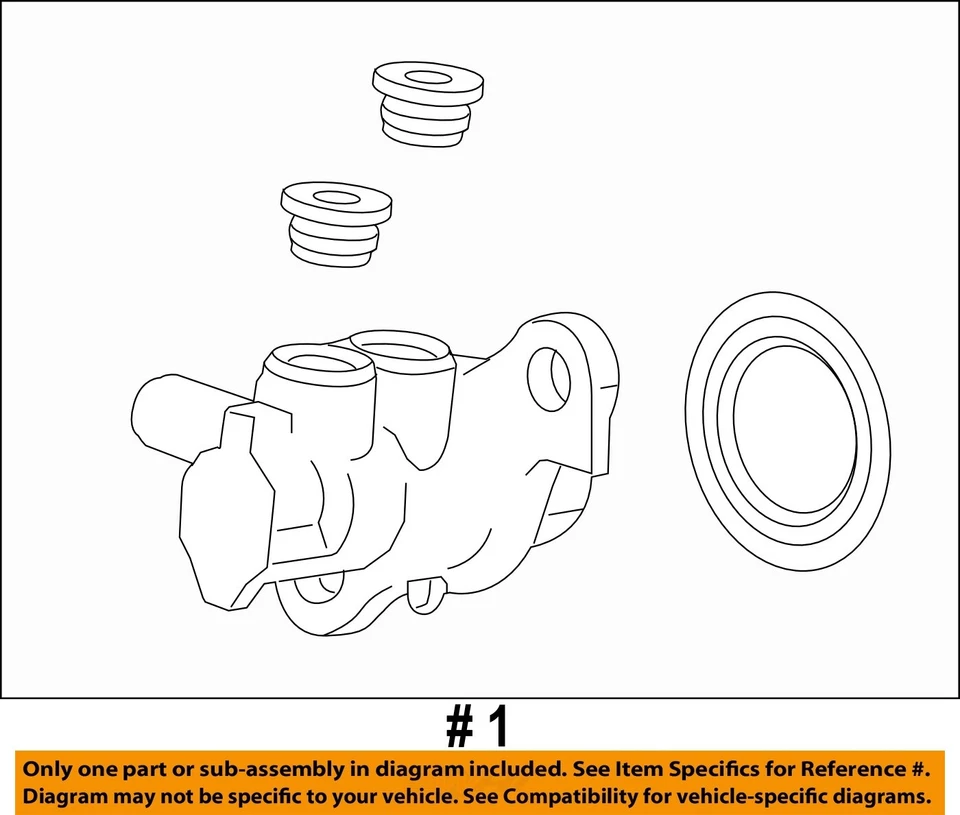 # 1

Only one part or sub-assembly in diagram included. See Item Specifics for Reference #. Diagram may not be specific to your vehicle. See Compatibility for vehicle-specific diagrams.