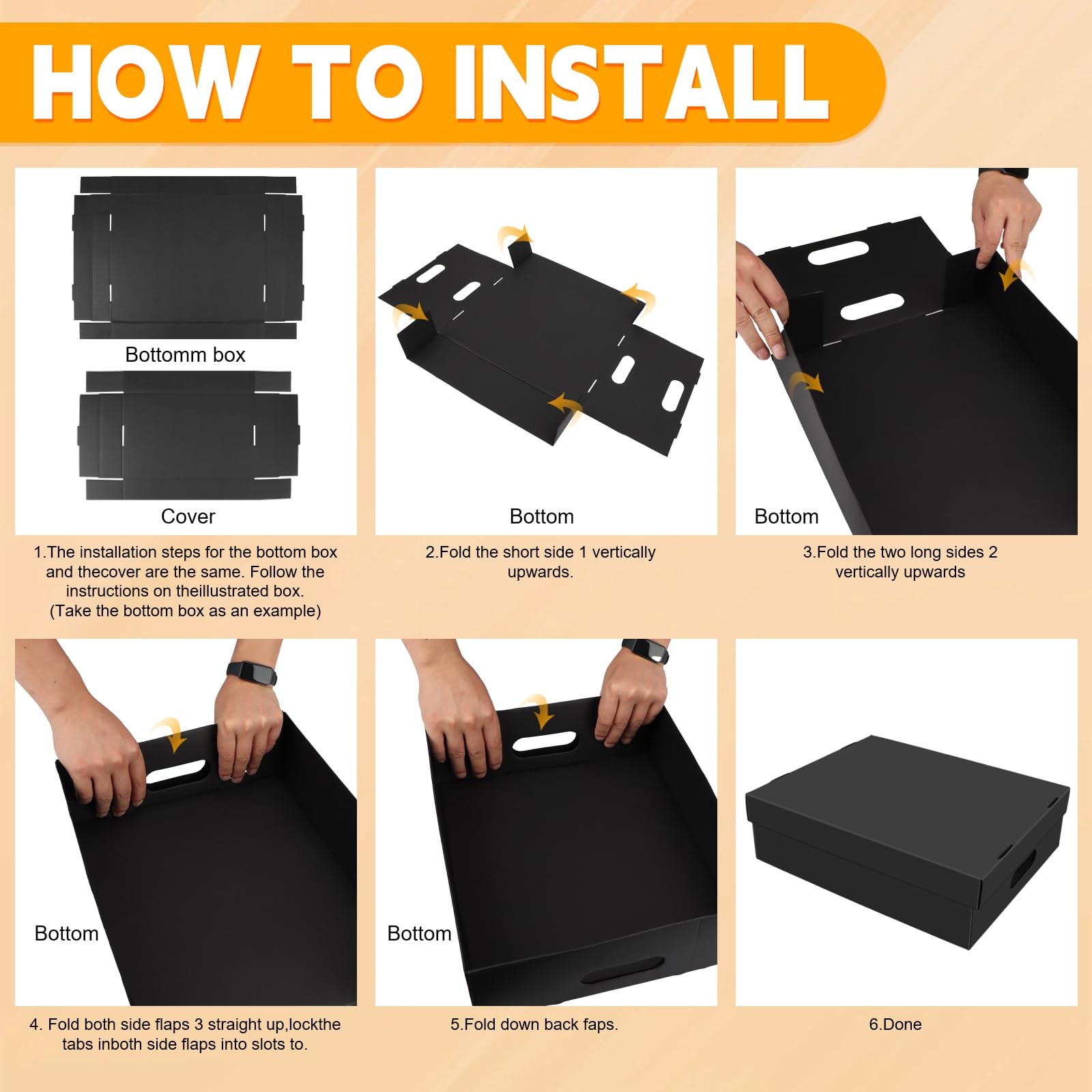 HOW TO INSTALL

Bottomm box

Cover

1.The installation steps for the bottom box and thecover are the same. Follow the instructions on theillustrated box. (Take the bottom box as an example)

Bottom

2.Fold the short side 1 vertically upwards.

Bottom

3.Fold the two long sides 2 vertically upwards

Bottom

4. Fold both side flaps 3 straight up,lockthe tabs inboth side flaps into slots to.

Bottom

5.Fold down back faps.

6.Done