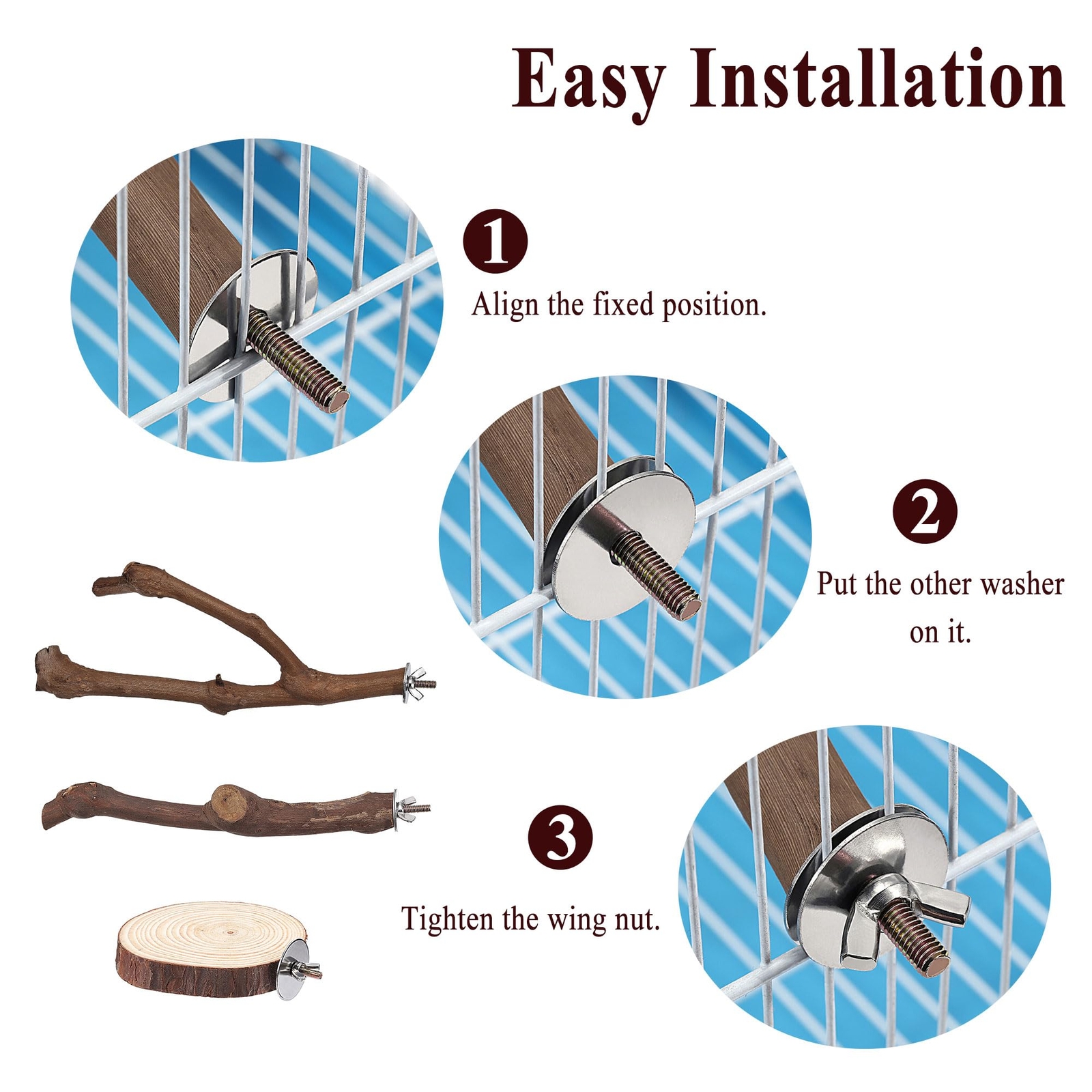 Easy Installation

1

Align the fixed position.

2

Put the other washer on it.

3

Tighten the wing nut.