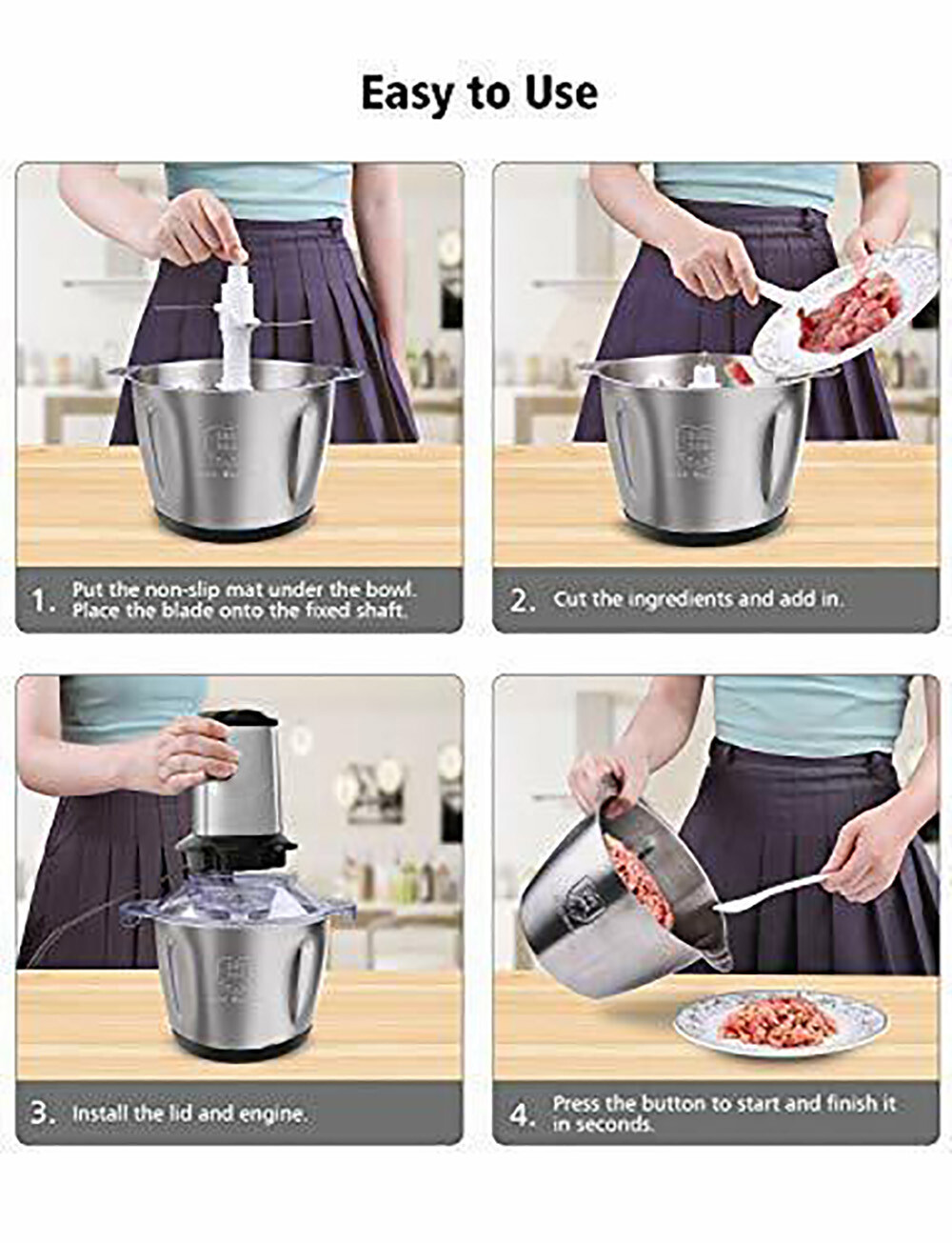 Easy to Use

1. Put the non-slip mat under the bowl. Place the blade onto the fixed shaft.

2. Cut the ingredients and add in.

3. Install the lid and engine.

4. Press the button to start and finish it in seconds.