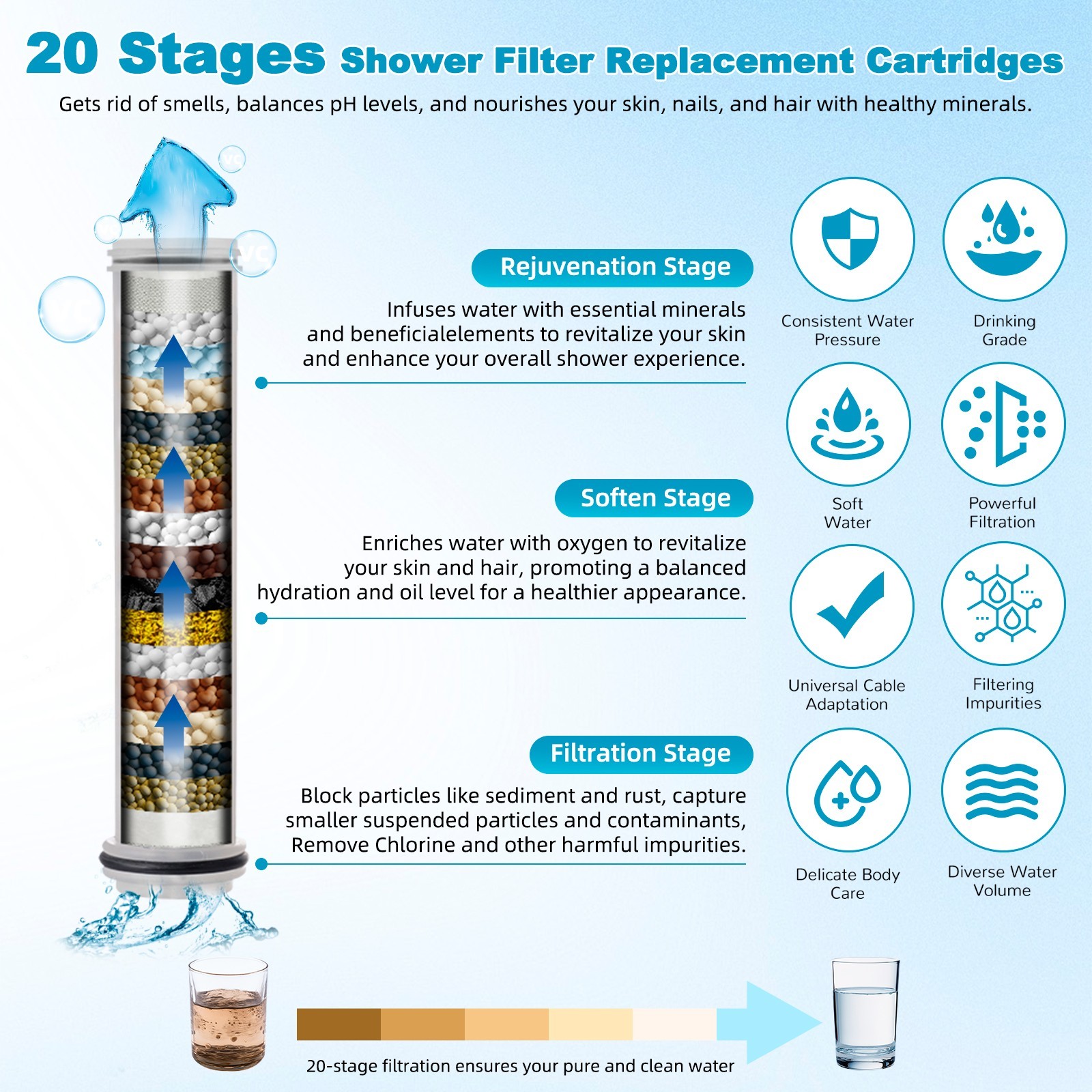 20 Stages Shower Filter Replacement Cartridges

Gets rid of smells, balances pH levels, and nourishes your skin, nails, and hair with healthy minerals.

VC

VC

VC

Rejuvenation Stage

Infuses water with essential minerals and beneficialelements to revitalize your skin and enhance your overall shower experience.

Soften Stage

Enriches water with oxygen to revitalize your skin and hair, promoting a balanced hydration and oil level for a healthier appearance.

Filtration Stage

Block particles like sediment and rust, capture smaller suspended particles and contaminants, Remove Chlorine and other harmful impurities.

Consistent Water Pressure

Drinking Grade

Soft Water

Powerful Filtration

Universal Cable Adaptation

Filtering Impurities

Delicate Body Care

Diverse Water Volume

20-stage filtration ensures your pure and clean water