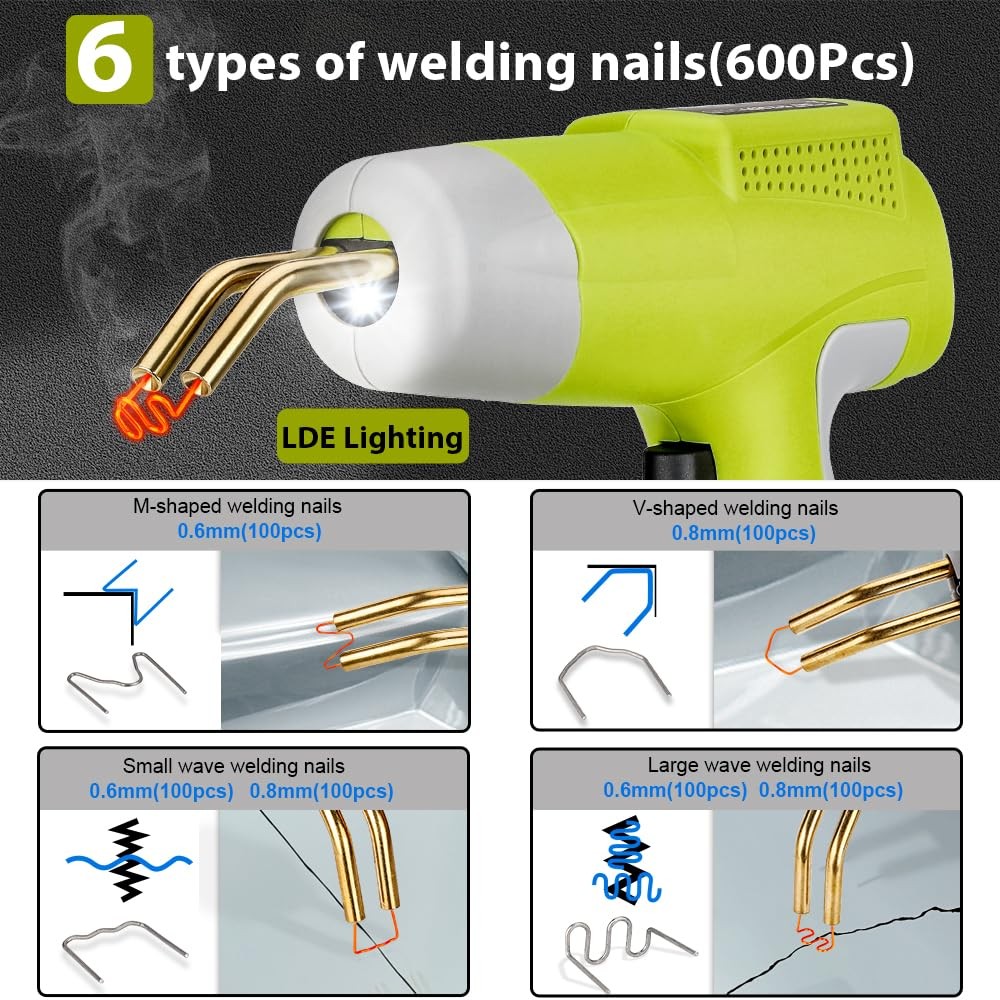 6 types of welding nails(600Pcs)

LDE Lighting

M-shaped welding nails
0.6mm(100pcs)

V-shaped welding nails
0.8mm(100pcs)

Small wave welding nails
0.6mm(100pcs) 0.8mm(100pcs)

Large wave welding nails
0.6mm(100pcs) 0.8mm(100pcs)