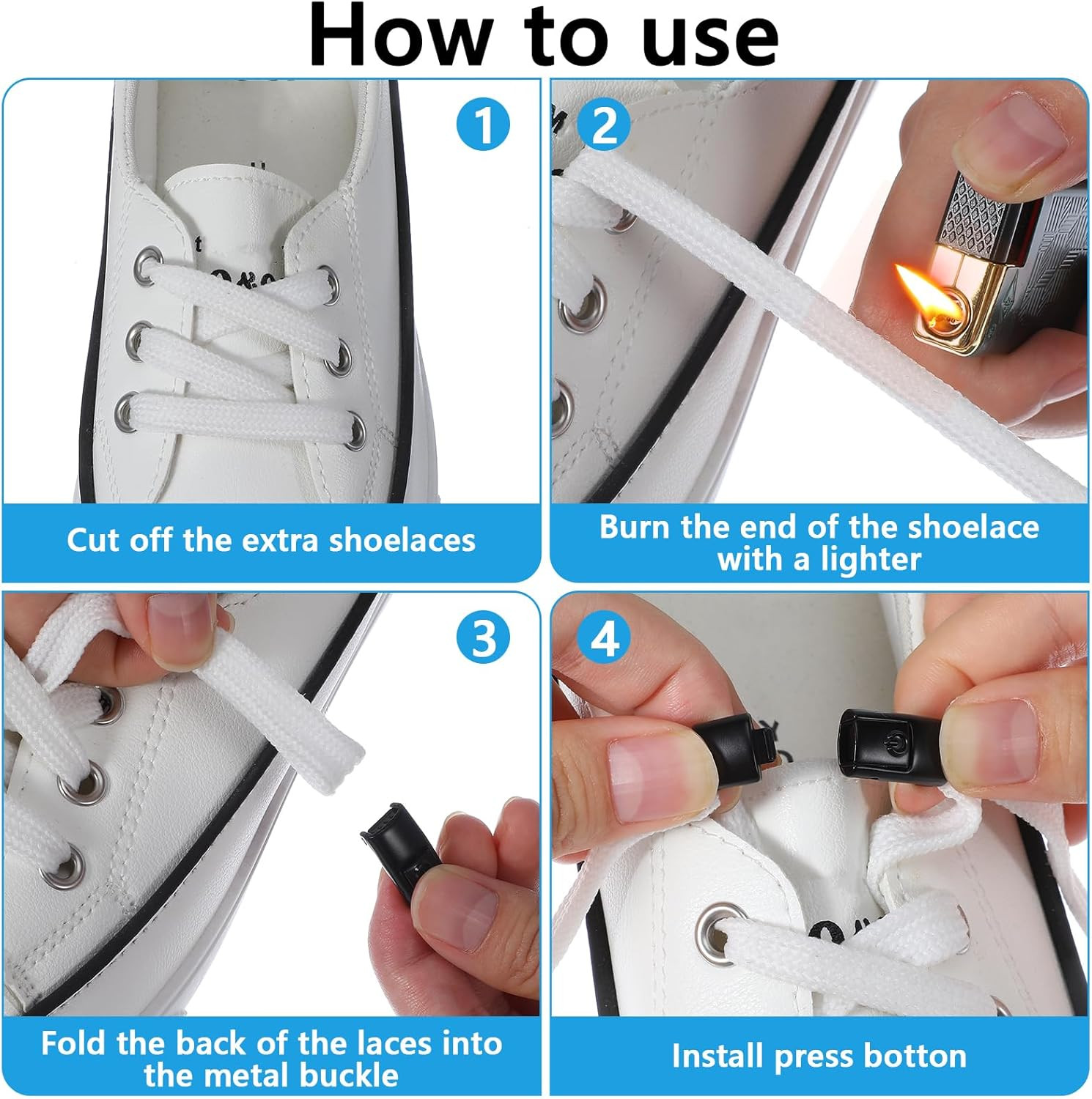 How to use

1

Cut off the extra shoelaces

2

Burn the end of the shoelace with a lighter

3

Fold the back of the laces into the metal buckle

4

Install press botton