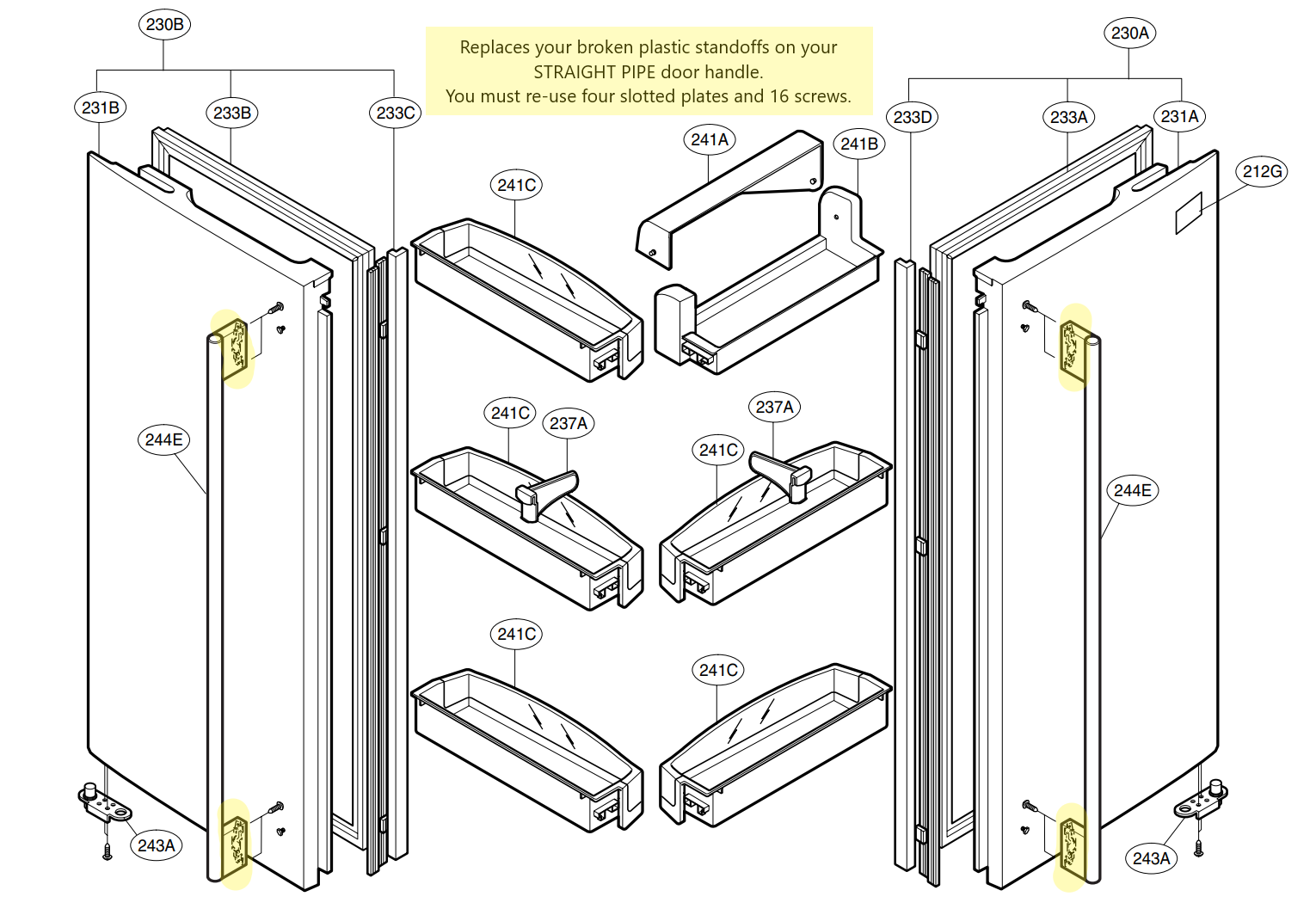 230B

Replaces your broken plastic standoffs on your STRAIGHT PIPE door handle.
You must re-use four slotted plates and 16 screws.

230A

231B
233B
233C
233D
233A
231A
241A
241B
212G
241C
241C
237A
237A
241C
244E
244E
241C
241C
243A
243A