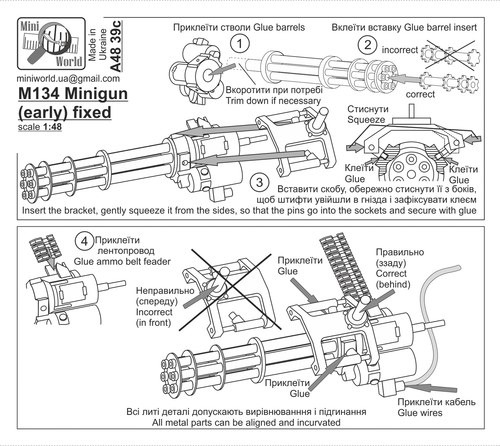 Mini World

Made in Ukraine
A48 39c

miniworld.ua@gmail.com

M134 Minigun (early) fixed

scale 1:48

Приклеїти стволи Glue barrels

1

Вкоротити при потребі
Trim down if necessary

Вклеїти вставку Glue barrel insert

2

incorrect

correct

Стиснути
Squeeze

Клеїти
Glue

Клеїти
Glue

3

Вставити скобу, обережно стиснути її з боків, щоб штифти увійшли в гнізда і зафіксувати клеєм
Insert the bracket, gently squeeze it from the sides, so that the pins go into the sockets and secure with glue

4

Приклеїти лентопровод
Glue ammo belt feader

Неправильно
(спереду)
Incorrect
(in front)

Приклеїти
Glue

Правильно
(ззаду)
Correct
(behind)

Приклеїти
Glue

Приклеїти кабель
Glue wires

Всі литі деталі допускають вирівнювання і підгинання
All metal parts can be aligned and incurvated