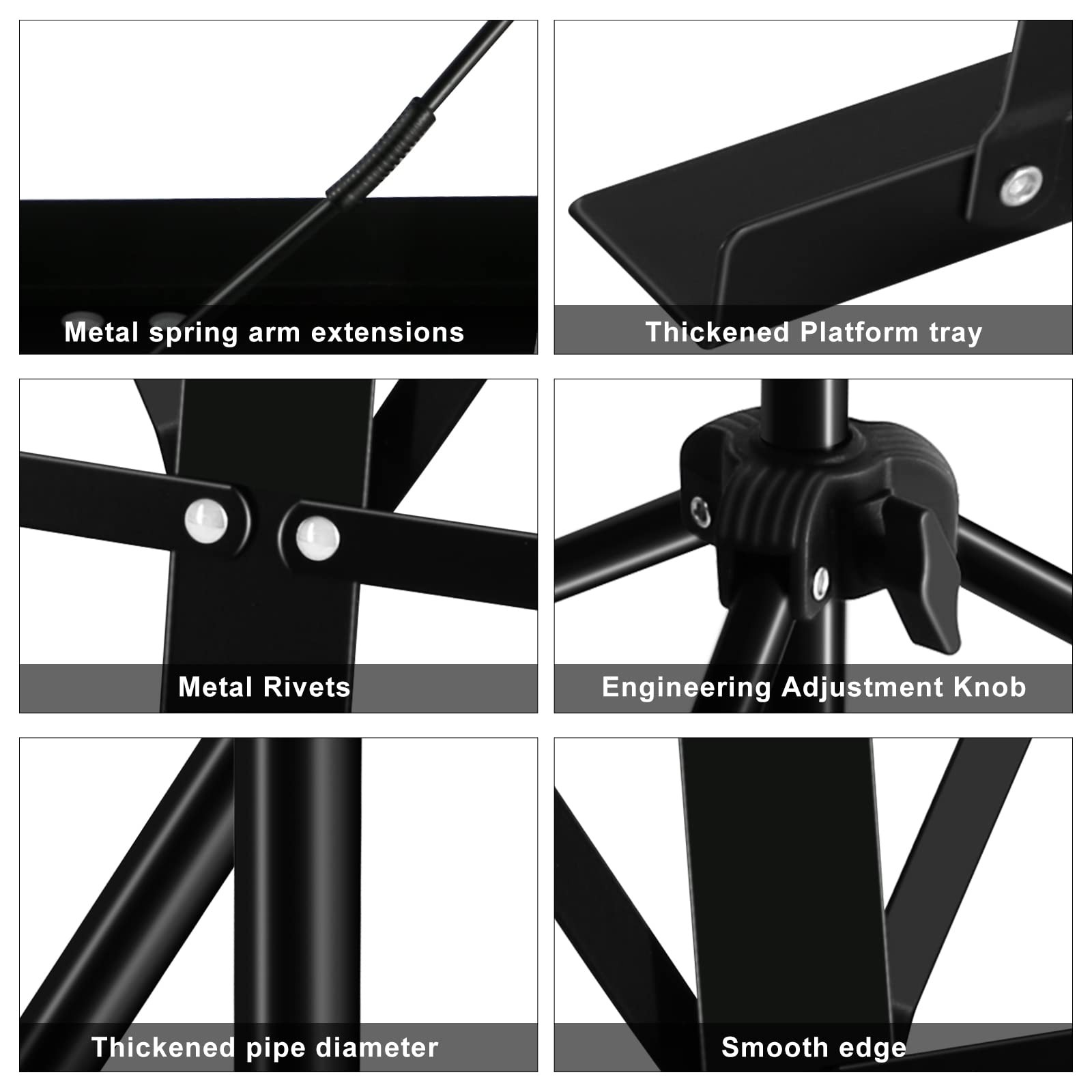 Metal spring arm extensions

Thickened Platform tray

Metal Rivets

Engineering Adjustment Knob

Thickened pipe diameter

Smooth edge