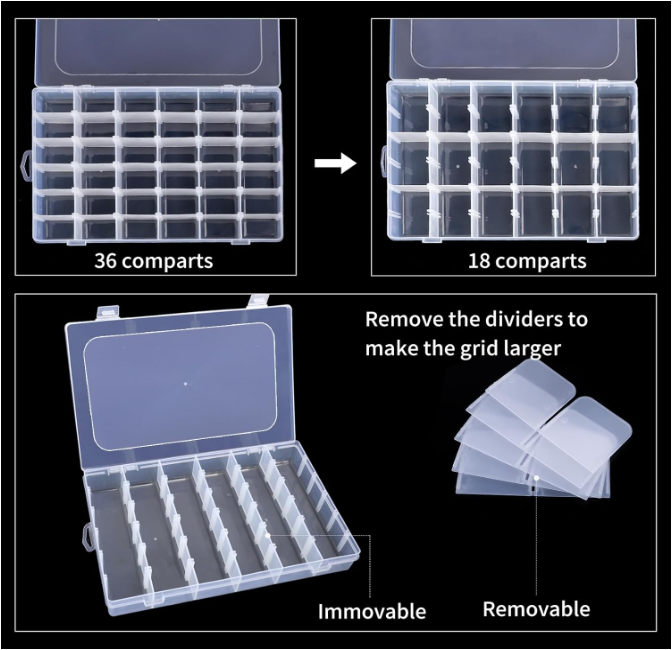 36 comparts

18 comparts

Remove the dividers to make the grid larger

Immovable

Removable