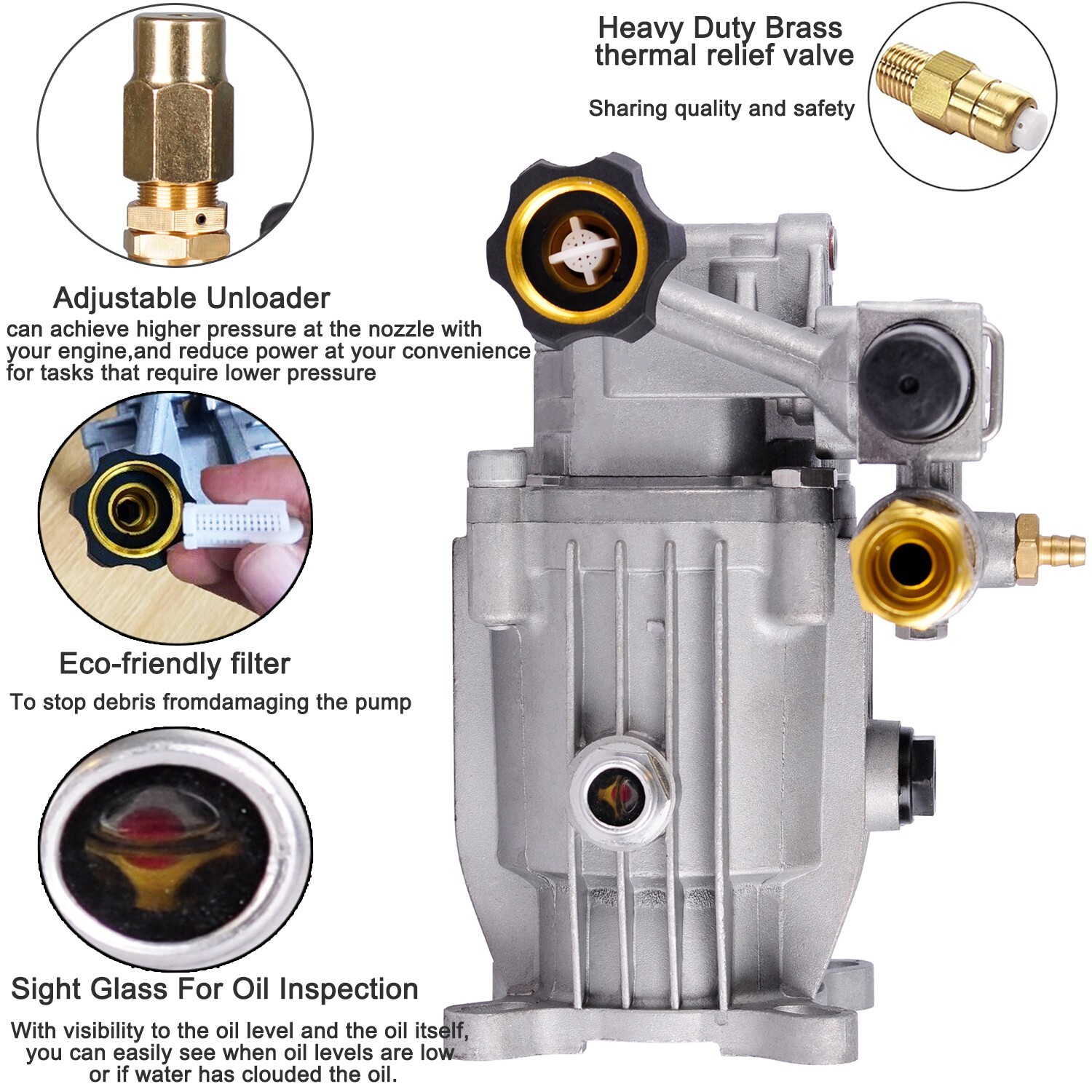 Heavy Duty Brass thermal relief valve

Sharing quality and safety

Adjustable Unloader

can achieve higher pressure at the nozzle with your engine,and reduce power at your convenience for tasks that require lower pressure

Eco-friendly filter

To stop debris fromdamaging the pump

Sight Glass For Oil Inspection

With visibility to the oil level and the oil itself, you can easily see when oil levels are low or if water has clouded the oil.