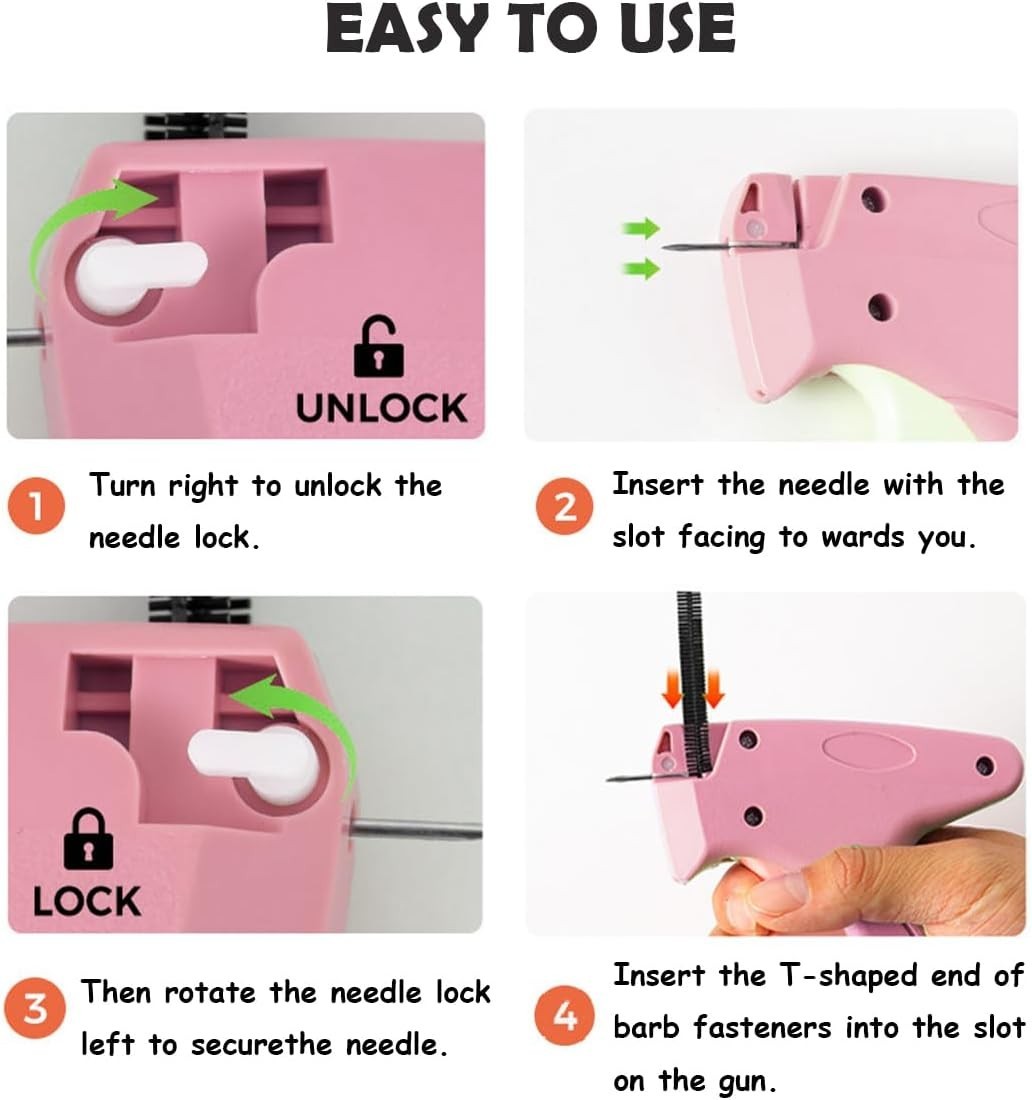 EASY TO USE

UNLOCK

1 Turn right to unlock the needle lock.

2 Insert the needle with the slot facing to wards you.

LOCK

3 Then rotate the needle lock left to securethe needle.

4 Insert the T-shaped end of barb fasteners into the slot on the gun.