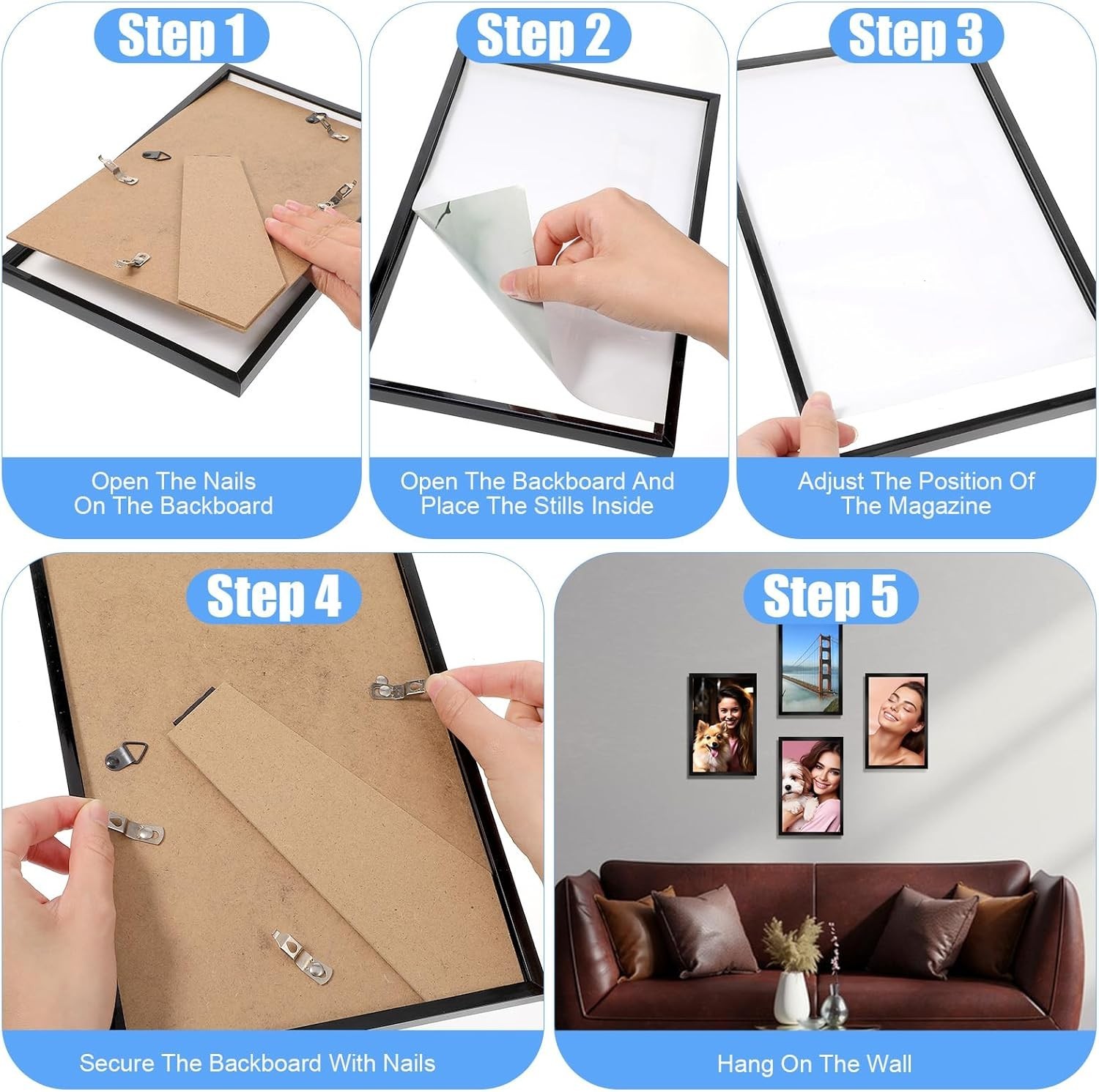 Step 1

Open The Nails On The Backboard

Step 2

Open The Backboard And Place The Stills Inside

Step 3

Adjust The Position Of The Magazine

Step 4

Secure The Backboard With Nails

Step 5

Hang On The Wall