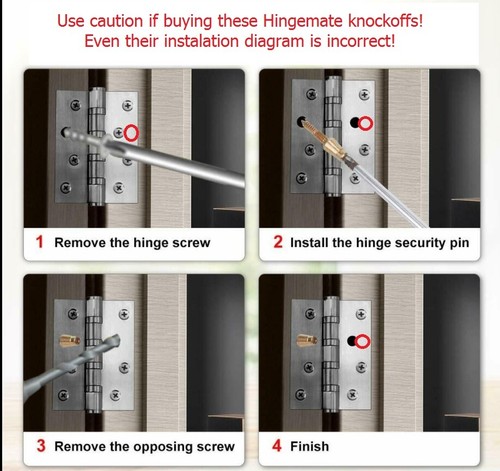 Use caution if buying these Hingemate knockoffs!
Even their instalation diagram is incorrect!

1 Remove the hinge screw

2 Install the hinge security pin

3 Remove the opposing screw

4 Finish