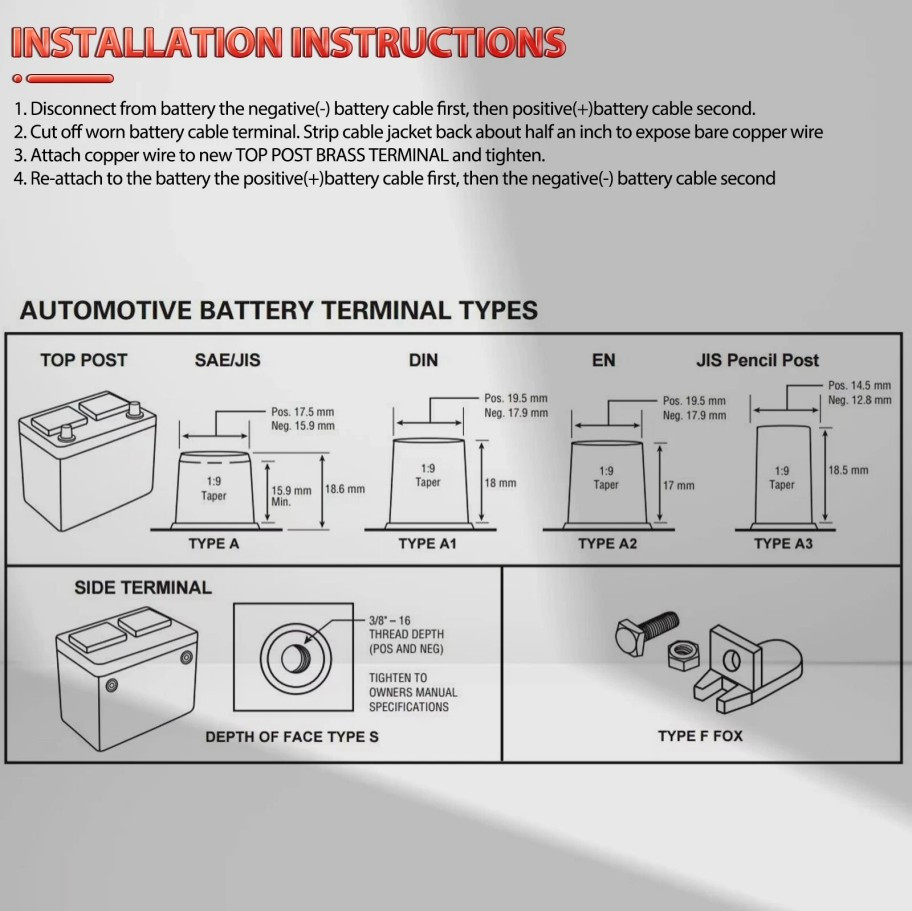 INSTALLATION INSTRUCTIONS

1. Disconnect from battery the negative(-) battery cable first, then positive(+)battery cable second.
2. Cut off worn battery cable terminal. Strip cable jacket back about half an inch to expose bare copper wire
3. Attach copper wire to new TOP POST BRASS TERMINAL and tighten.
4. Re-attach to the battery the positive(+)battery cable first, then the negative(-) battery cable second

AUTOMOTIVE BATTERY TERMINAL TYPES

TOP POST

SAE/JIS

Pos. 17.5 mm
Neg. 15.9 mm

1:9
Taper

15.9 mm
Min.

18.6 mm

TYPE A

DIN

Pos. 19.5 mm
Neg. 17.9 mm

1:9
Taper

18 mm

TYPE A1

EN

Pos. 19.5 mm
Neg. 17.9 mm

1:9
Taper

17 mm

TYPE A2

JIS Pencil Post

Pos. 14.5 mm
Neg. 12.8 mm

1:9
Taper

18.5 mm

TYPE A3

SIDE TERMINAL

3/8" – 16
THREAD DEPTH
(POS AND NEG)

TIGHTEN TO
OWNERS MANUAL
SPECIFICATIONS

DEPTH OF FACE TYPE S

TYPE F FOX