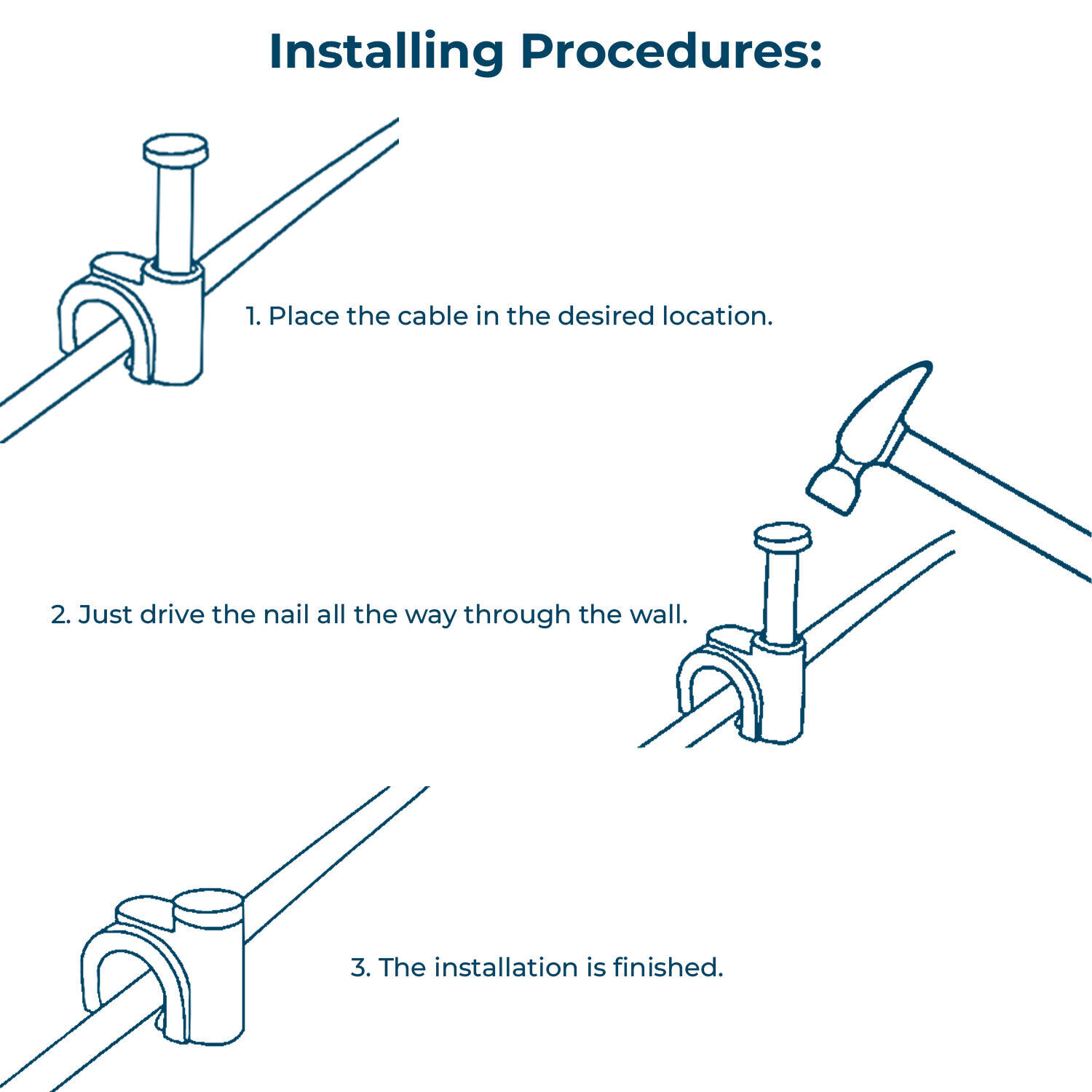 Installing Procedures:

1. Place the cable in the desired location.

2. Just drive the nail all the way through the wall.

3. The installation is finished.